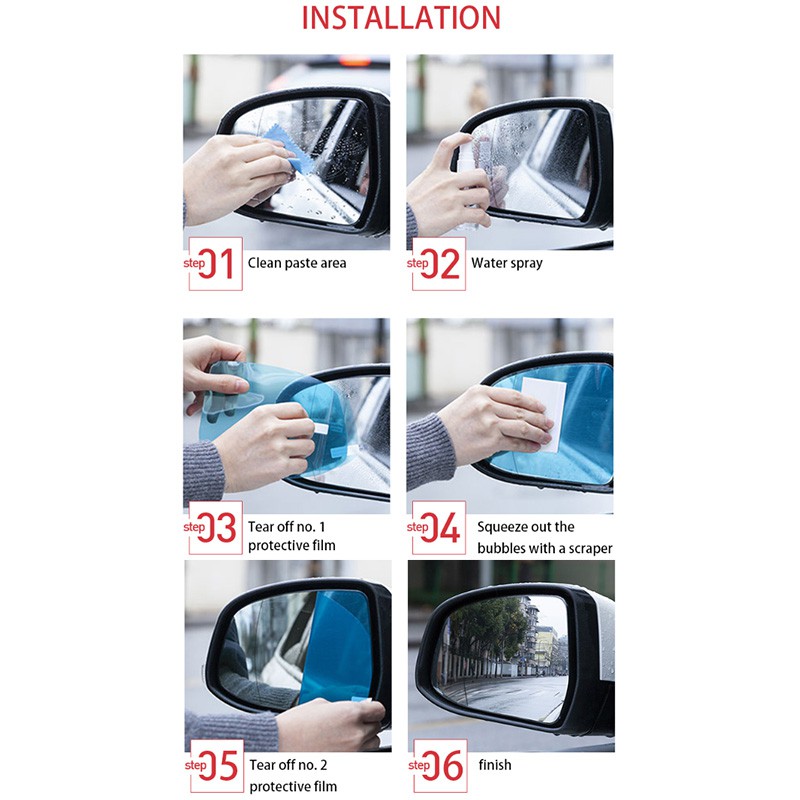 INSTALLATION

step 01 Clean paste area

step 02 Water spray

step 03 Tear off no. 1 protective film

step 04 Squeeze out the bubbles with a scraper

step 05 Tear off no. 2 protective film

step 06 finish