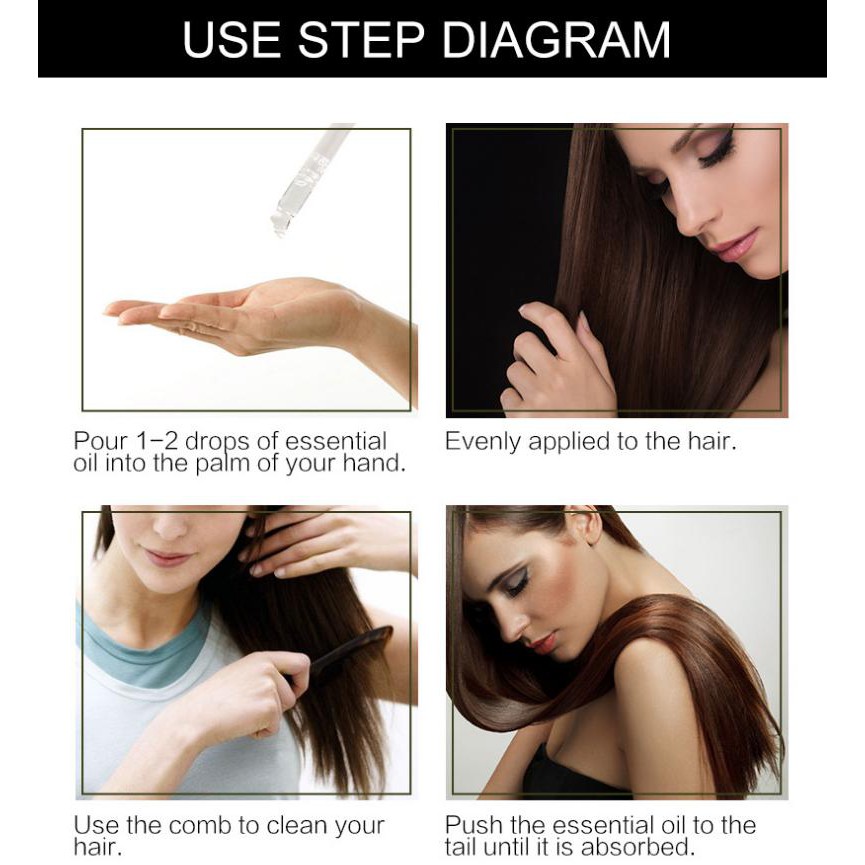 USE STEP DIAGRAM

Pour 1-2 drops of essential oil into the palm of your hand.

Evenly applied to the hair.

Use the comb to clean your hair.

Push the essential oil to the tail until it is absorbed.