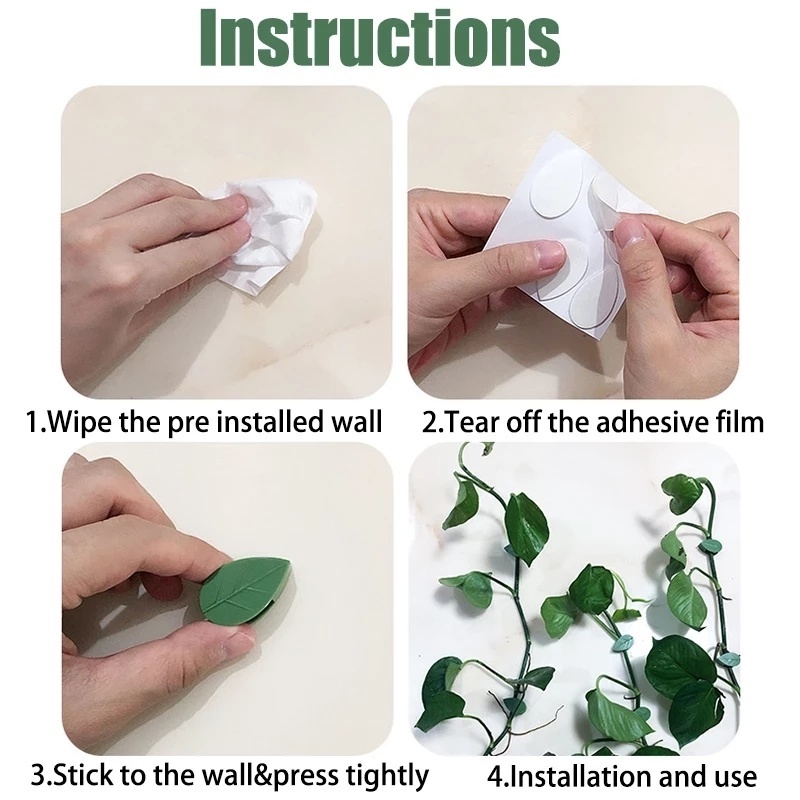 Instructions

1.Wipe the pre installed wall

2.Tear off the adhesive film

3.Stick to the wall&press tightly

4.Installation and use