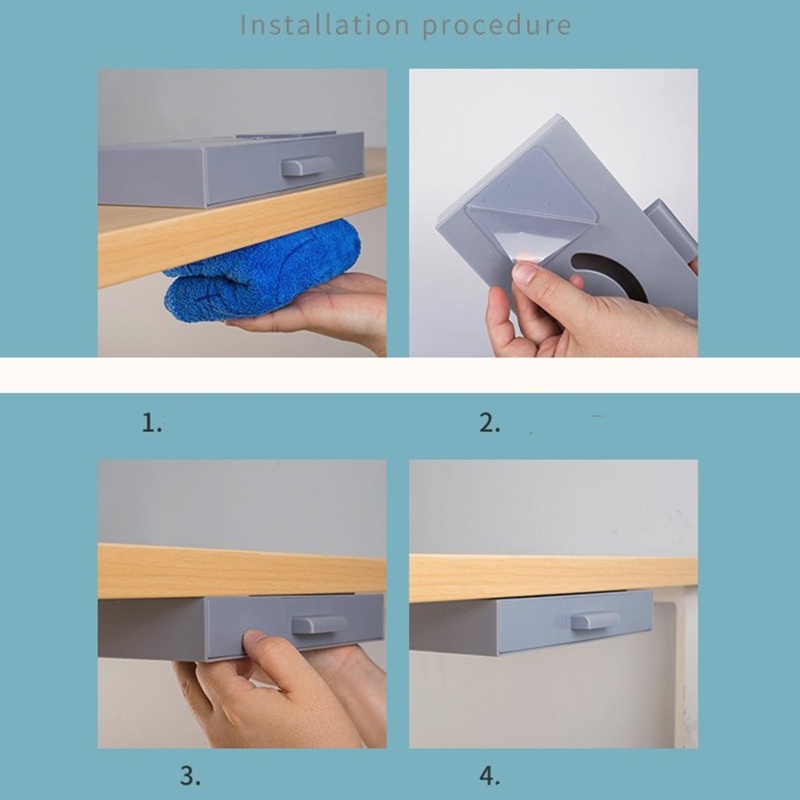 Installation procedure

1.

2.

3.

4.