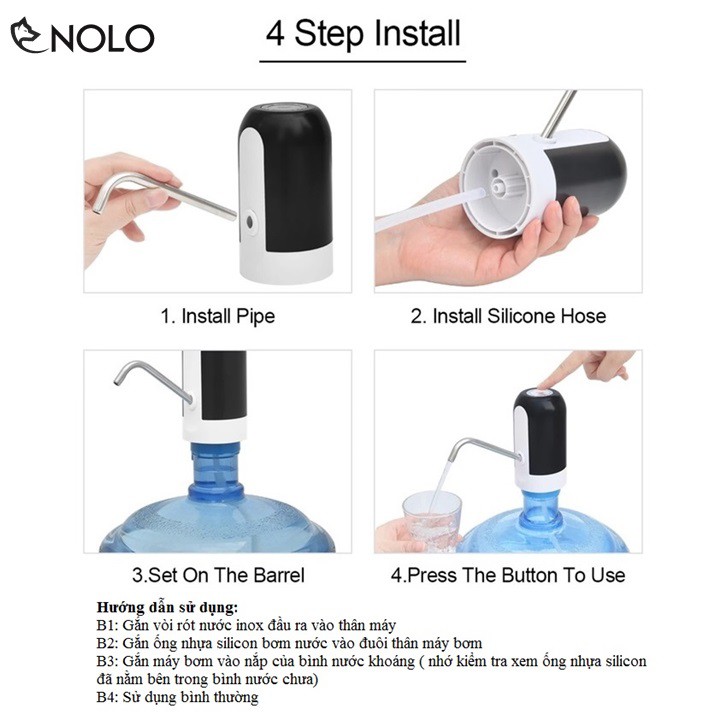 NOLO

4 Step Install

1. Install Pipe

2. Install Silicone Hose

3.Set On The Barrel

4.Press The Button To Use

Hướng dẫn sử dụng:
B1: Gắn vòi rót nước inox đầu ra vào thân máy
B2: Gắn ống nhựa silicon bơm nước vào đuôi thân máy bơm
B3: Gắn máy bơm vào nắp của bình nước khoáng ( nhớ kiểm tra xem ống nhựa silicon đã nằm bên trong bình nước chưa)
B4: Sử dụng bình thường