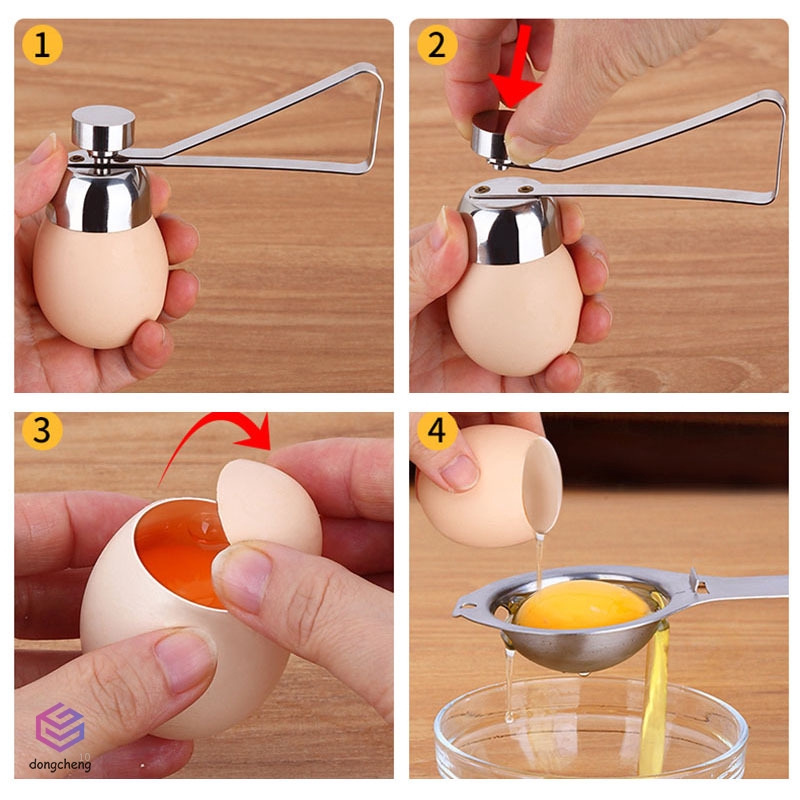 1

2

3

4

dongcheng