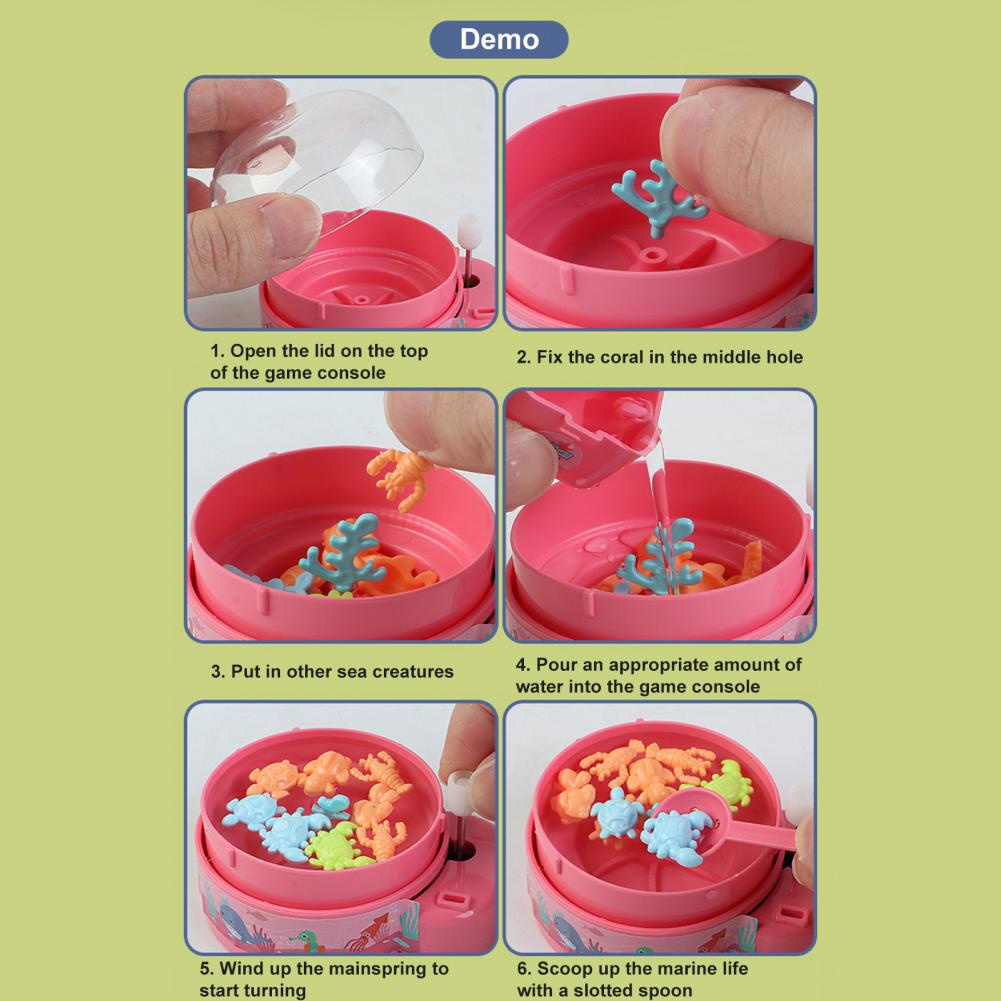 Demo

1. Open the lid on the top of the game console

2. Fix the coral in the middle hole

3. Put in other sea creatures

4. Pour an appropriate amount of water into the game console

5. Wind up the mainspring to start turning

6. Scoop up the marine life with a slotted spoon