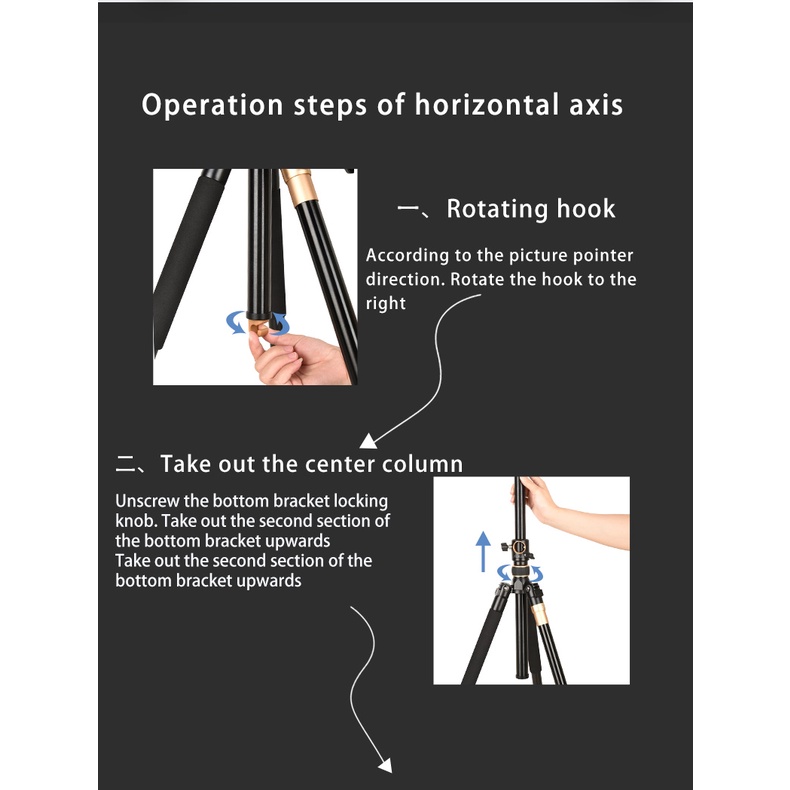 Operation steps of horizontal axis

一、Rotating hook

According to the picture pointer direction. Rotate the hook to the right

二、Take out the center column

Unscrew the bottom bracket locking knob. Take out the second section of the bottom bracket upwards
Take out the second section of the bottom bracket upwards