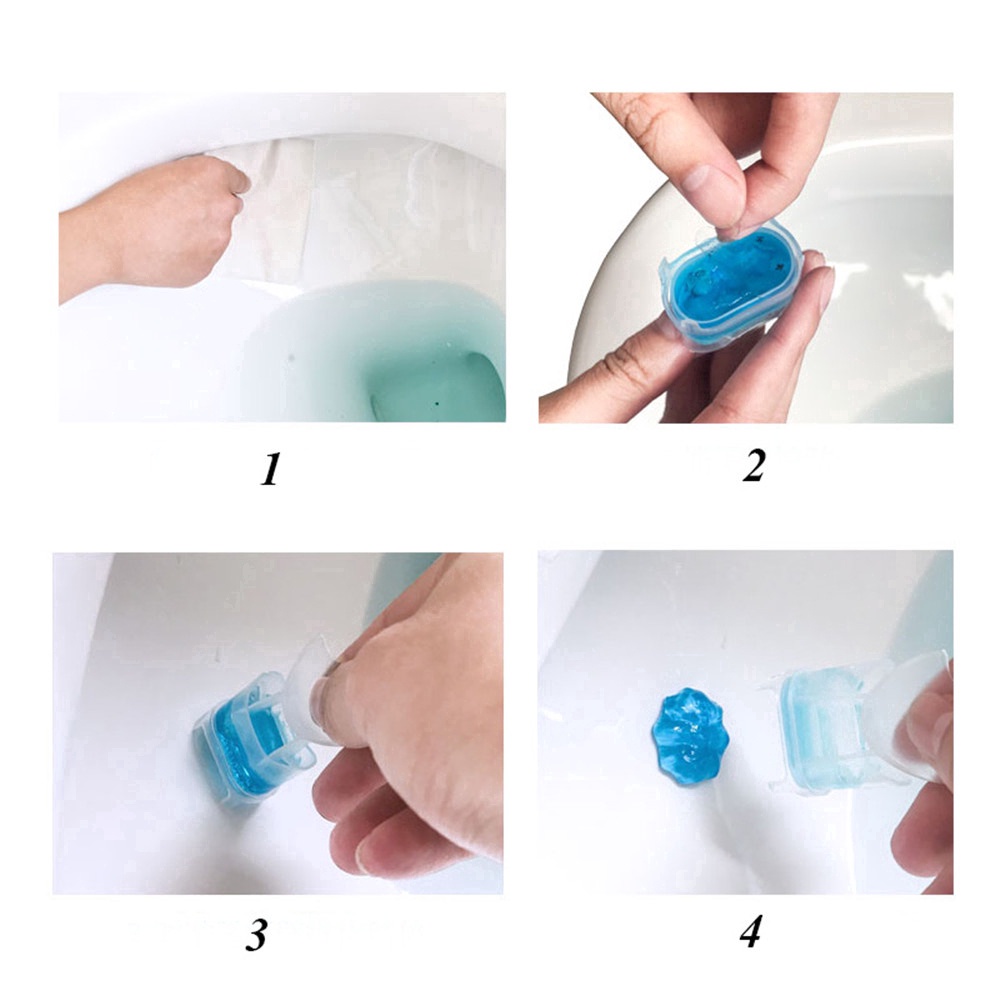 1

2

3

4