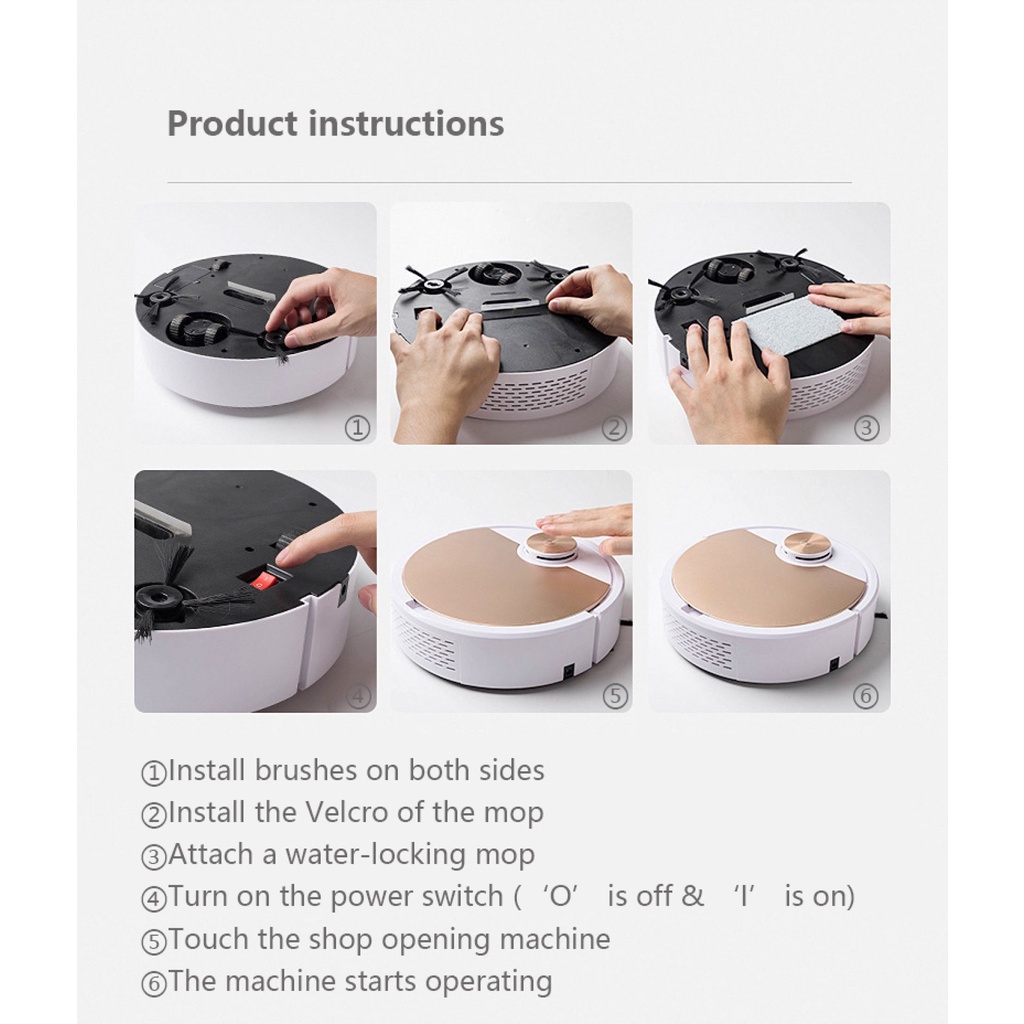 Product instructions

①

②

③

④

⑤

⑥

①Install brushes on both sides
②Install the Velcro of the mop
③Attach a water-locking mop
④Turn on the power switch ( 'O' is off & 'I' is on)
⑤Touch the shop opening machine
⑥The machine starts operating