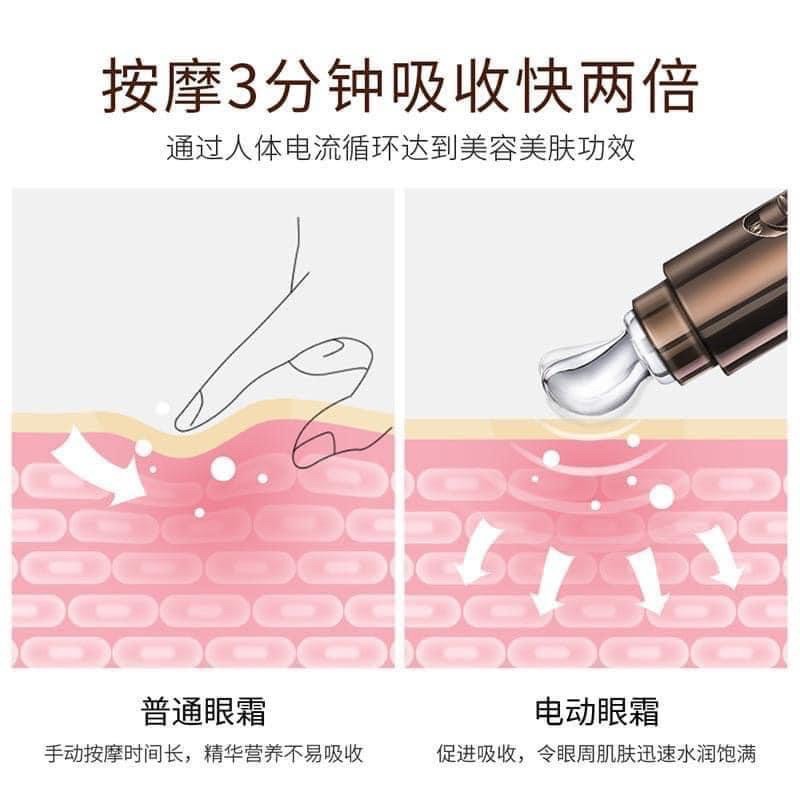 按摩3分钟吸收快两倍
通过人体电流循环达到美容美肤功效

普通眼霜
手动按摩时间长，精华营养不易吸收

电动眼霜
促进吸收，令眼周肌肤迅速水润饱满