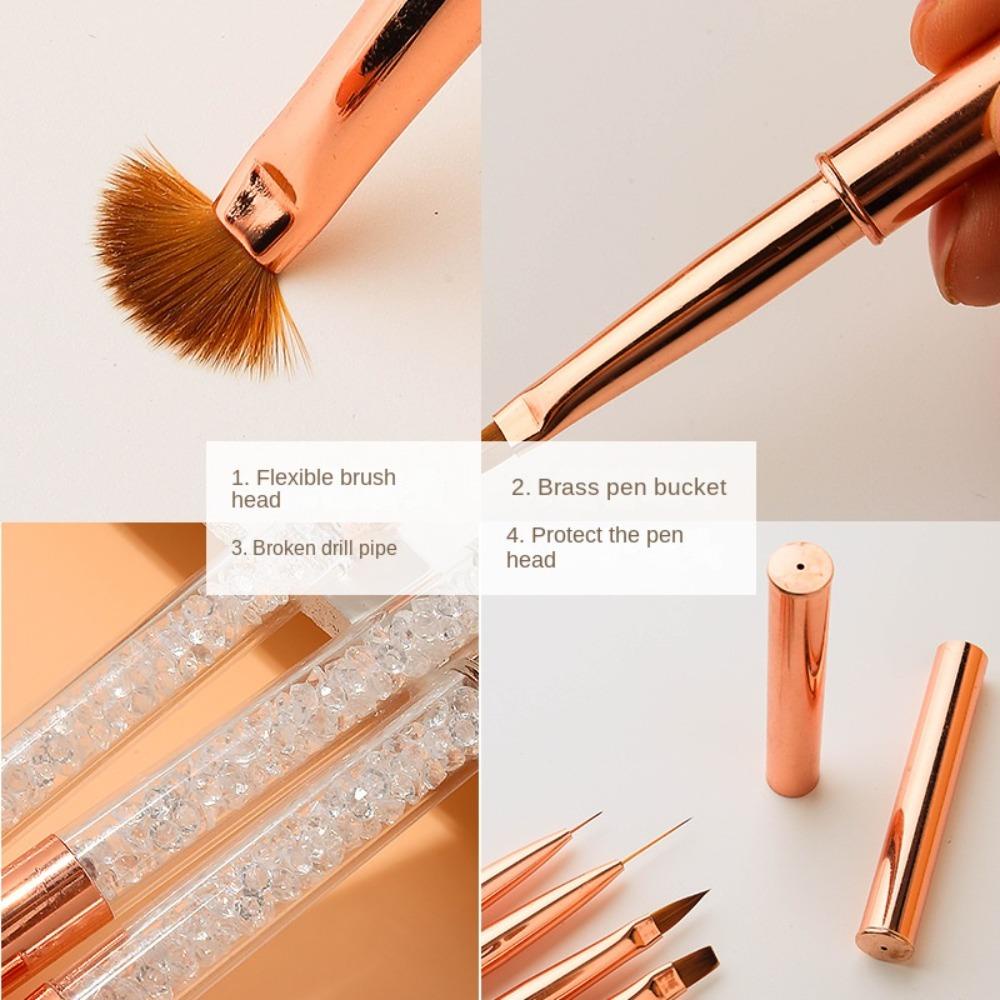 1. Flexible brush head

2. Brass pen bucket

3. Broken drill pipe

4. Protect the pen head