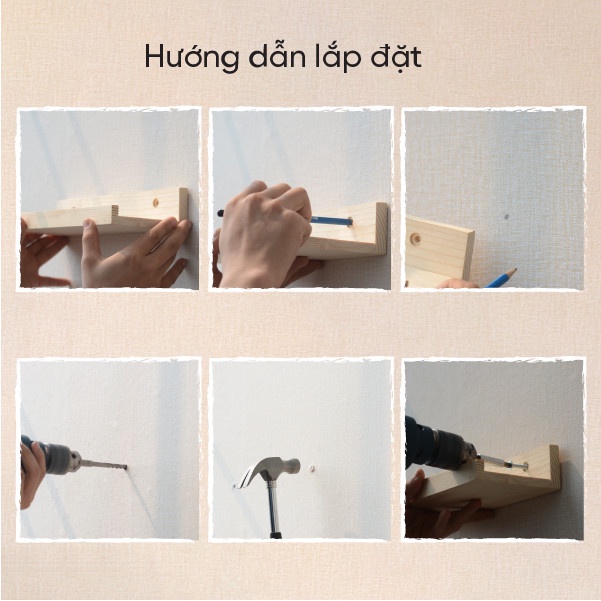 Hướng dẫn lắp đặt