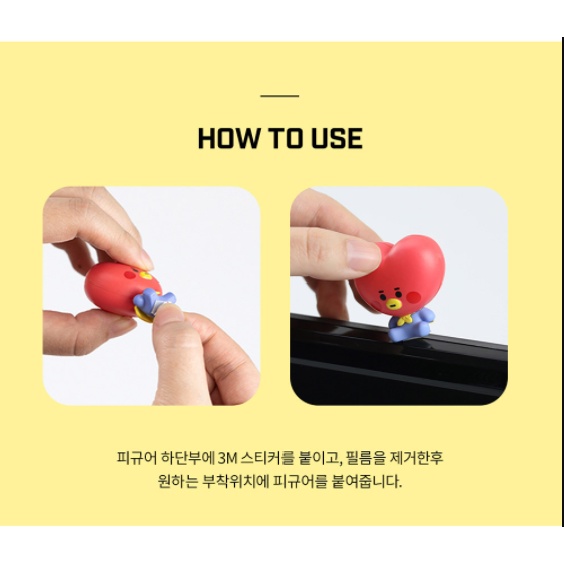 HOW TO USE

피규어 하단부에 3M 스티커를 붙이고, 필름을 제거한후 원하는 부착위치에 피규어를 붙여줍니다.