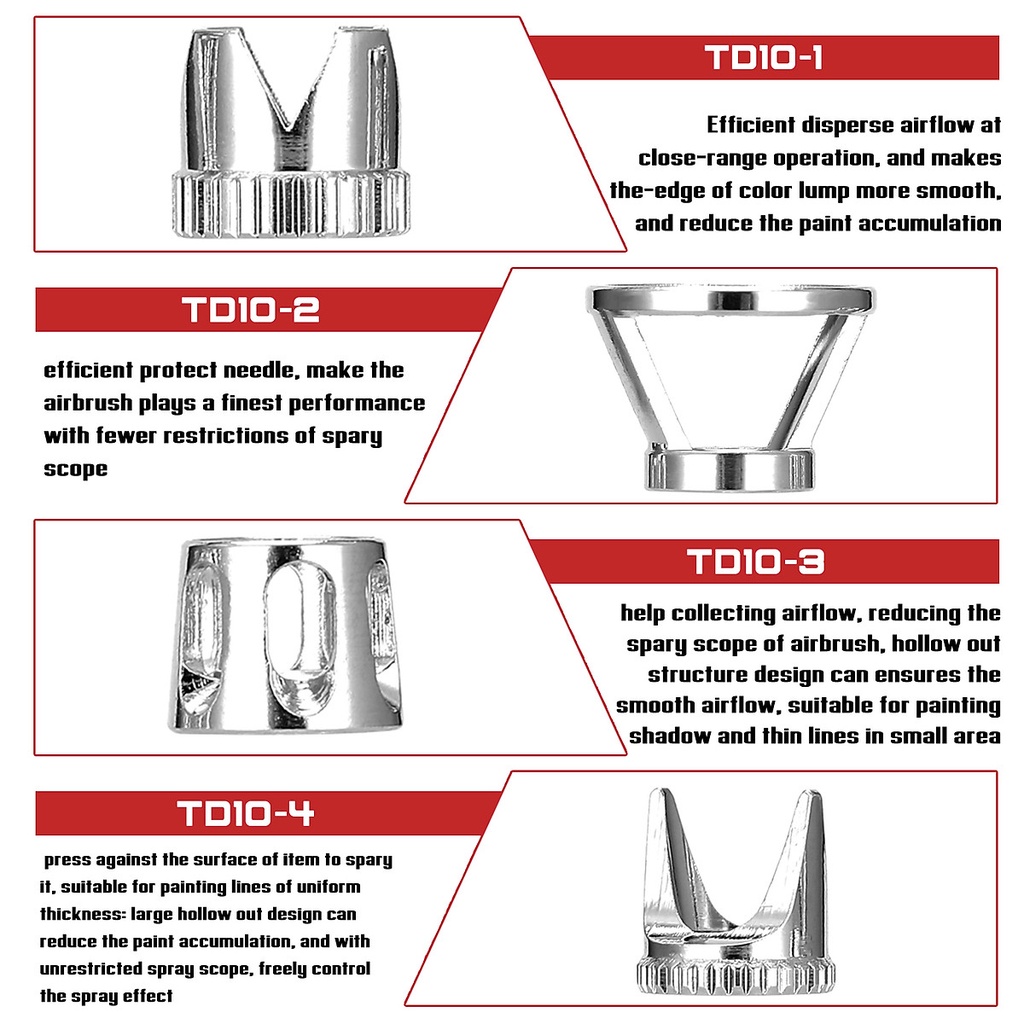 TD10-1

Efficient disperse airflow at close-range operation, and makes the-edge of color lump more smooth, and reduce the paint accumulation

TD10-2

efficient protect needle, make the airbrush plays a finest performance with fewer restrictions of spary scope

TD10-3

help collecting airflow, reducing the spary scope of airbrush, hollow out structure design can ensures the smooth airflow, suitable for painting shadow and thin lines in small area

TD10-4

press against the surface of item to spary it, suitable for painting lines of uniform thickness: large hollow out design can reduce the paint accumulation, and with unrestricted spray scope, freely control the spray effect