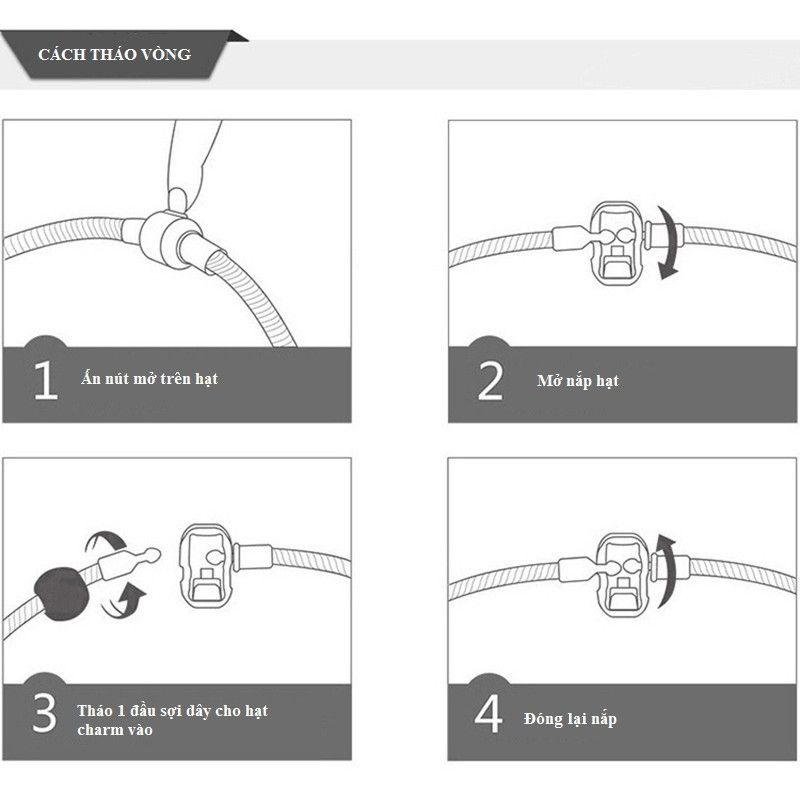 CÁCH THÁO VÒNG

1 Ấn nút mở trên hạt

2 Mở nắp hạt

3 Tháo 1 đầu sợi dây cho hạt charm vào

4 Đóng lại nắp