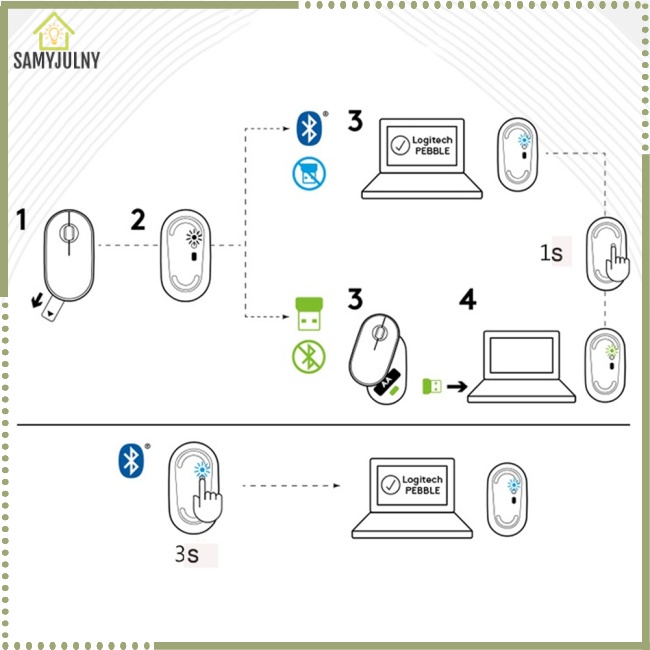 SAMYJULNY

1

2

3

Logitech PEBBLE

1s

3

AA

4

Logitech PEBBLE

3s