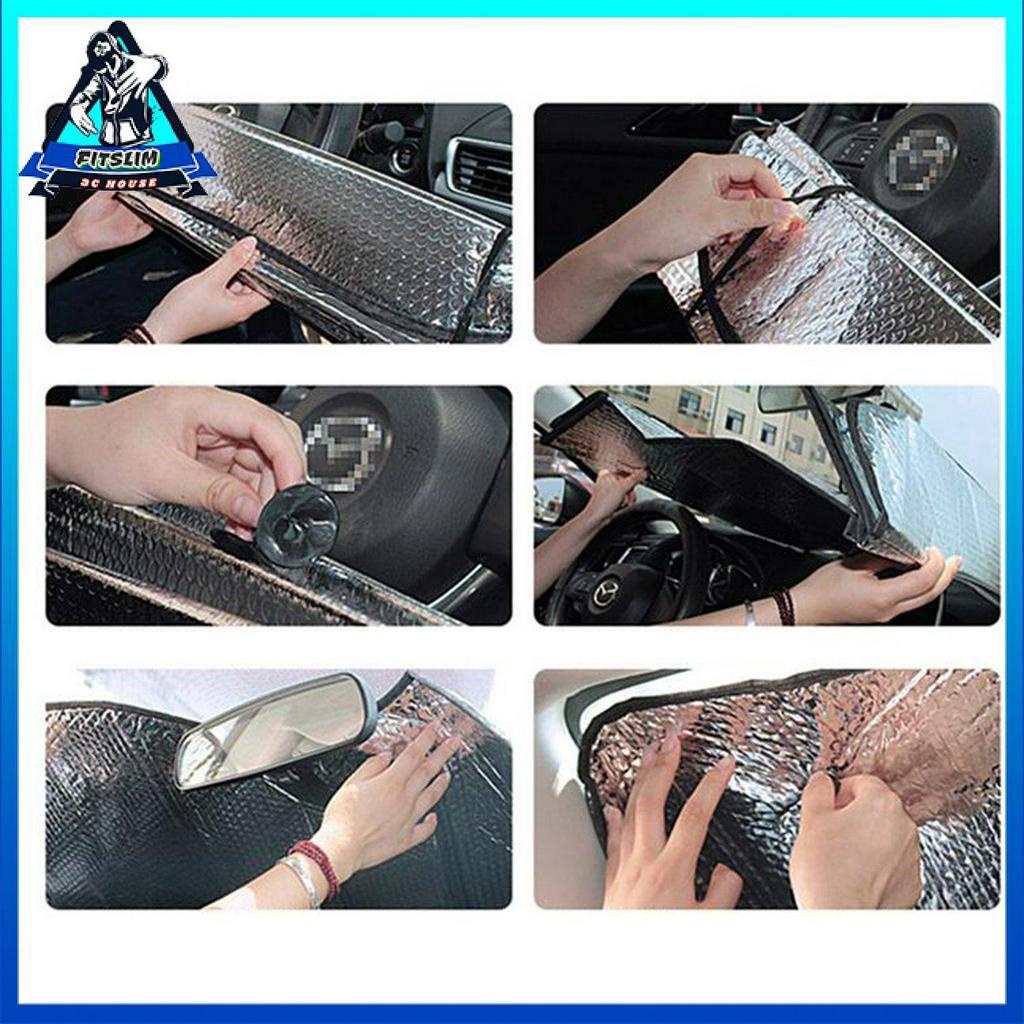 FITSLIM
3C HOUSE