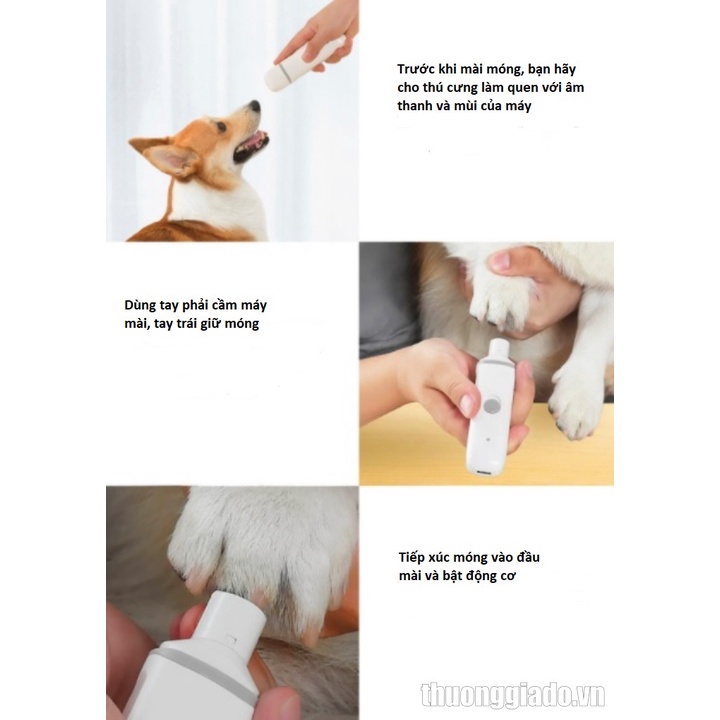 Trước khi mài móng, bạn hãy cho thú cưng làm quen với âm thanh và mùi của máy

Dùng tay phải cầm máy mài, tay trái giữ móng

Tiếp xúc móng vào đầu mài và bật động cơ

thuonggiado.vn