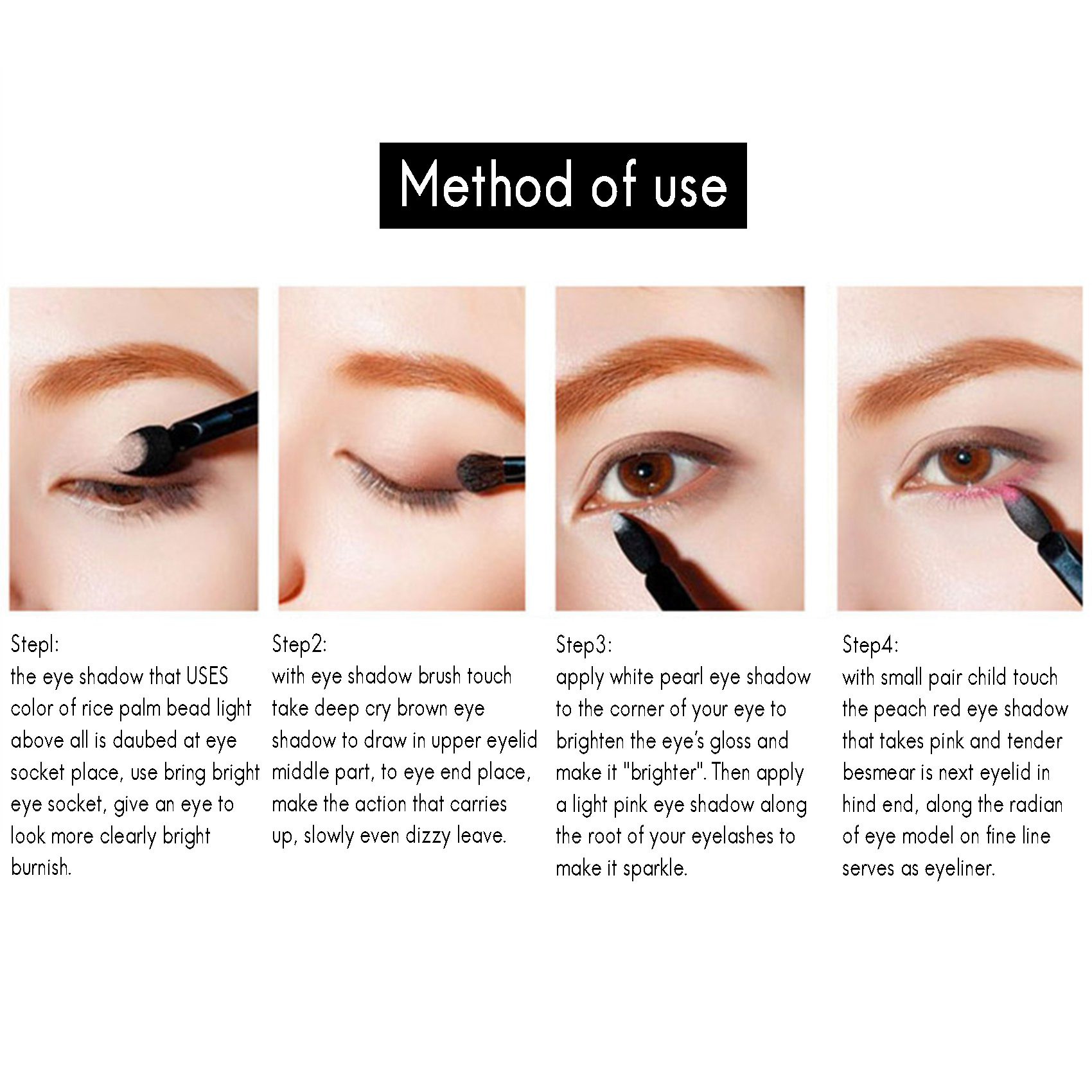 Method of use

Stepl:
the eye shadow that USES color of rice palm bead light above all is daubed at eye socket place, use bring bright eye socket, give an eye to look more clearly bright burnish.

Step2:
with eye shadow brush touch take deep cry brown eye shadow to draw in upper eyelid middle part, to eye end place, make the action that carries up, slowly even dizzy leave.

Step3:
apply white pearl eye shadow to the corner of your eye to brighten the eye's gloss and make it "brighter". Then apply a light pink eye shadow along the root of your eyelashes to make it sparkle.

Step4:
with small pair child touch the peach red eye shadow that takes pink and tender besmear is next eyelid in hind end, along the radian of eye model on fine line serves as eyeliner.