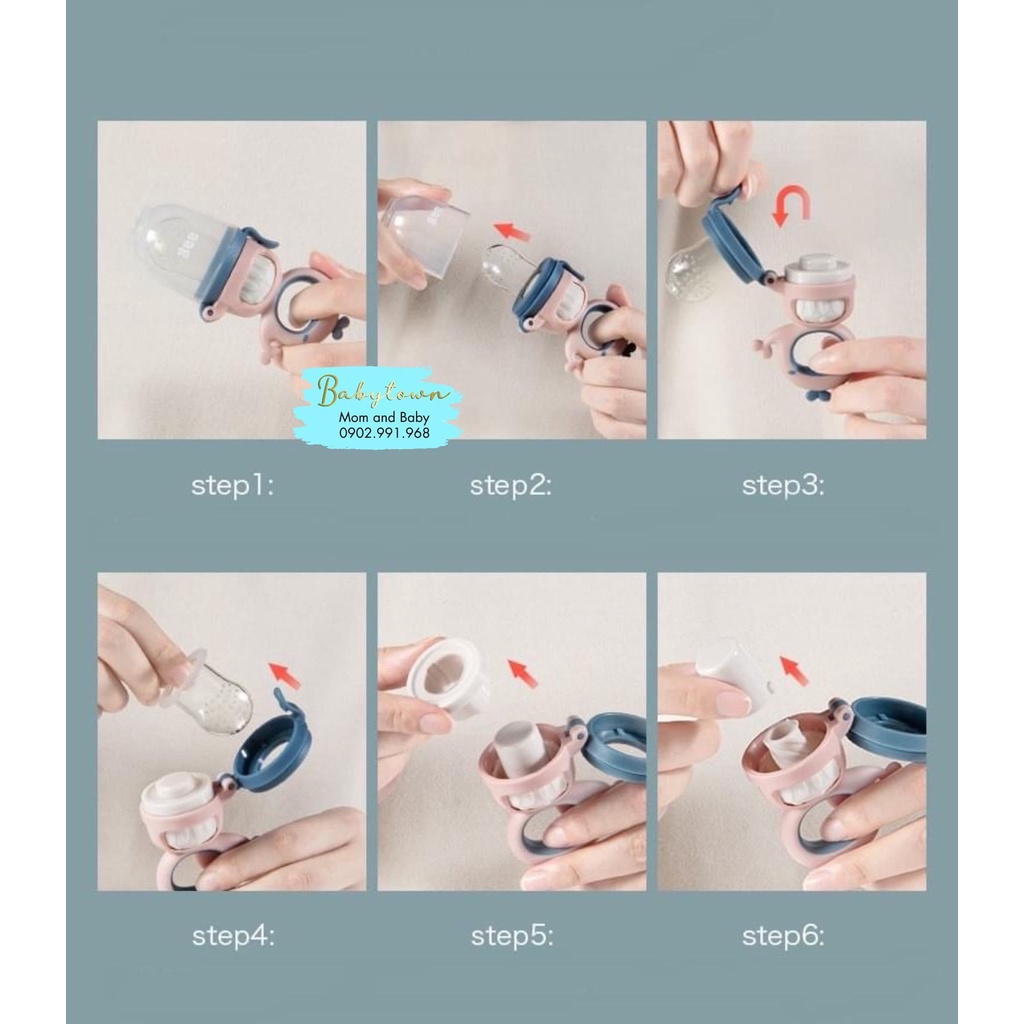 Babytown
Mom and Baby
0902.991.968

step1:

step2:

step3:

step4:

step5:

step6: