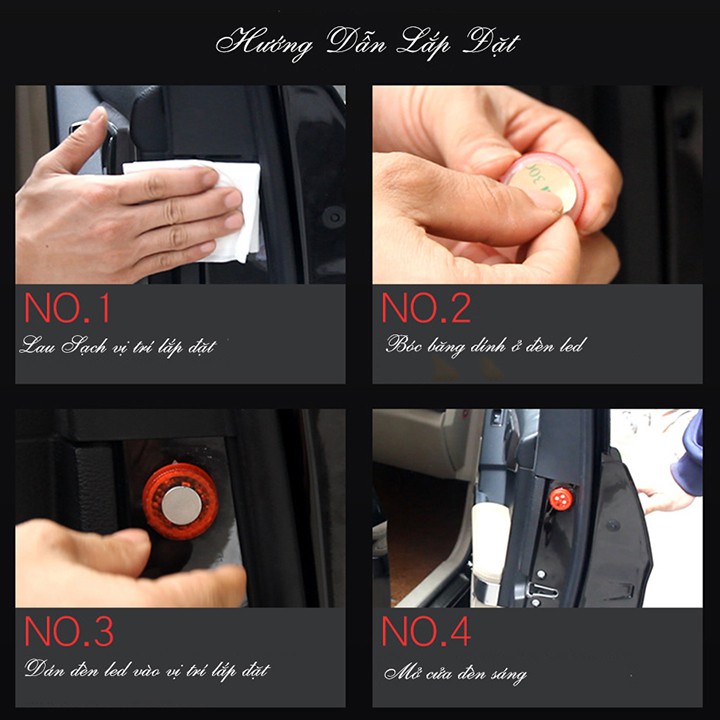 Hướng Dẫn Lắp Đặt

NO.1
Lau Sạch vị trí lắp đặt

NO.2
Bóc băng dính ở đèn led

NO.3
Dán đèn led vào vị trí lắp đặt

NO.4
Mở cửa đèn sáng