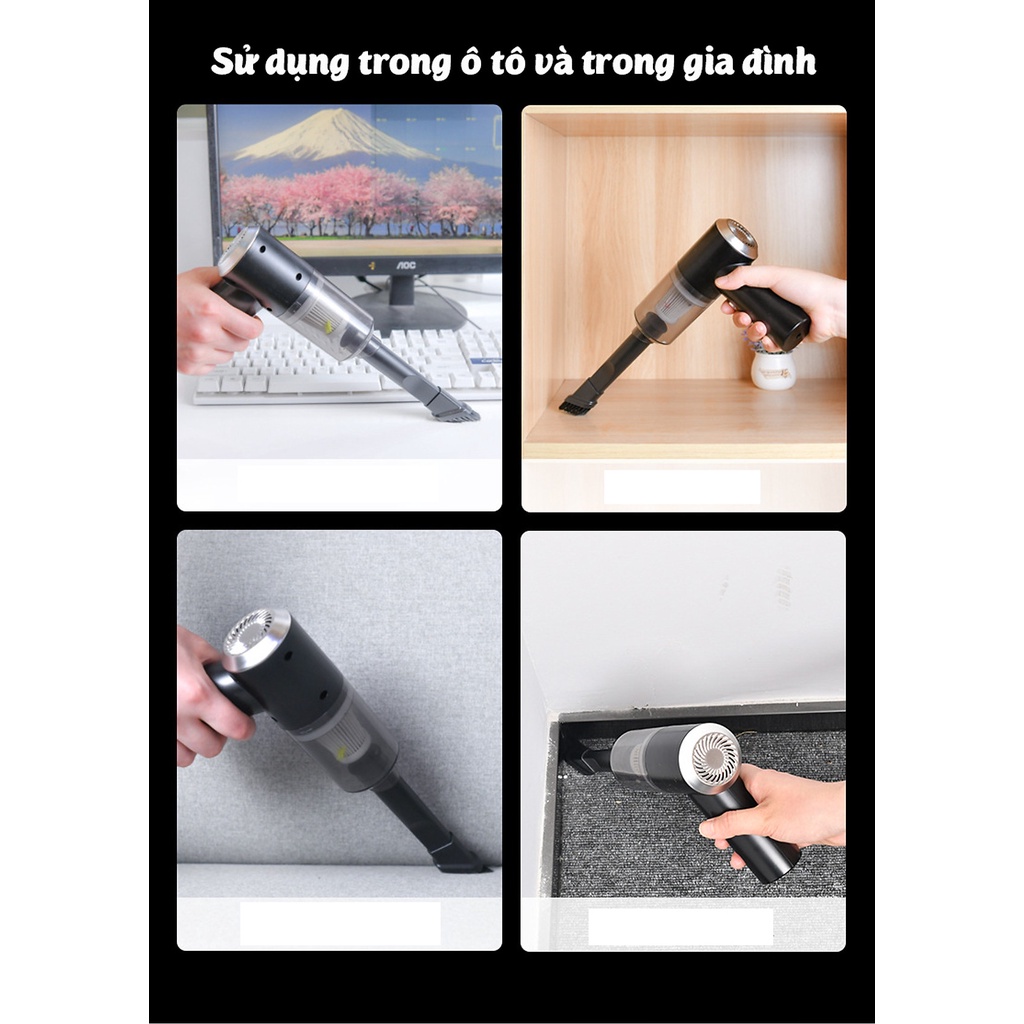 Sử dụng trong ô tô và trong gia đình

AOC