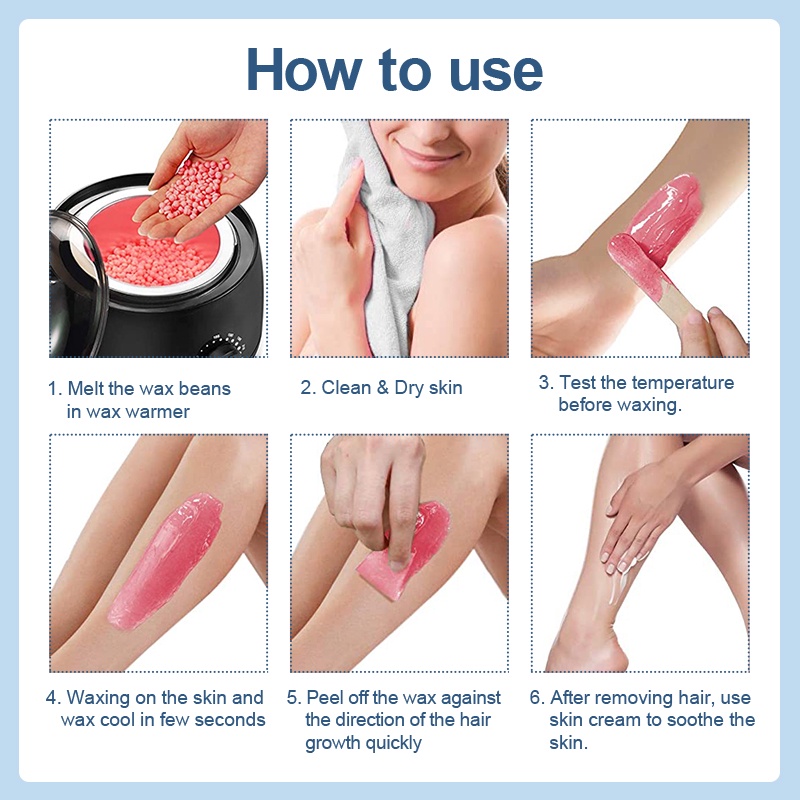 How to use

1. Melt the wax beans in wax warmer

2. Clean & Dry skin

3. Test the temperature before waxing.

4. Waxing on the skin and wax cool in few seconds

5. Peel off the wax against the direction of the hair growth quickly

6. After removing hair, use skin cream to soothe the skin.