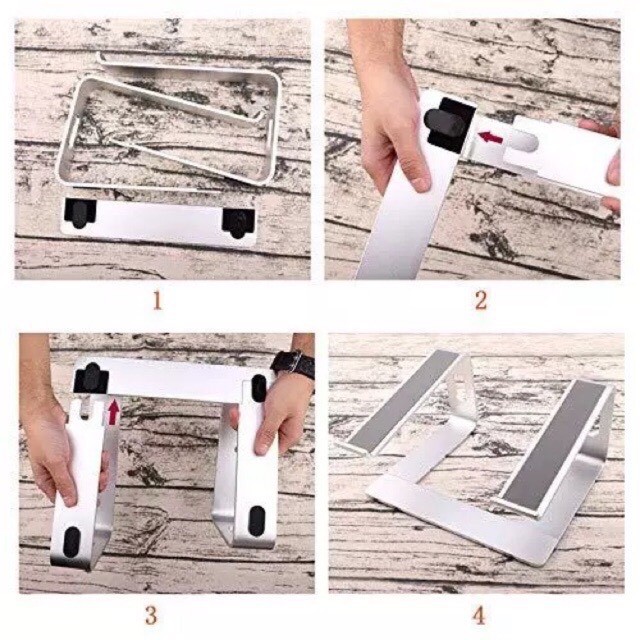 1

2

3

4