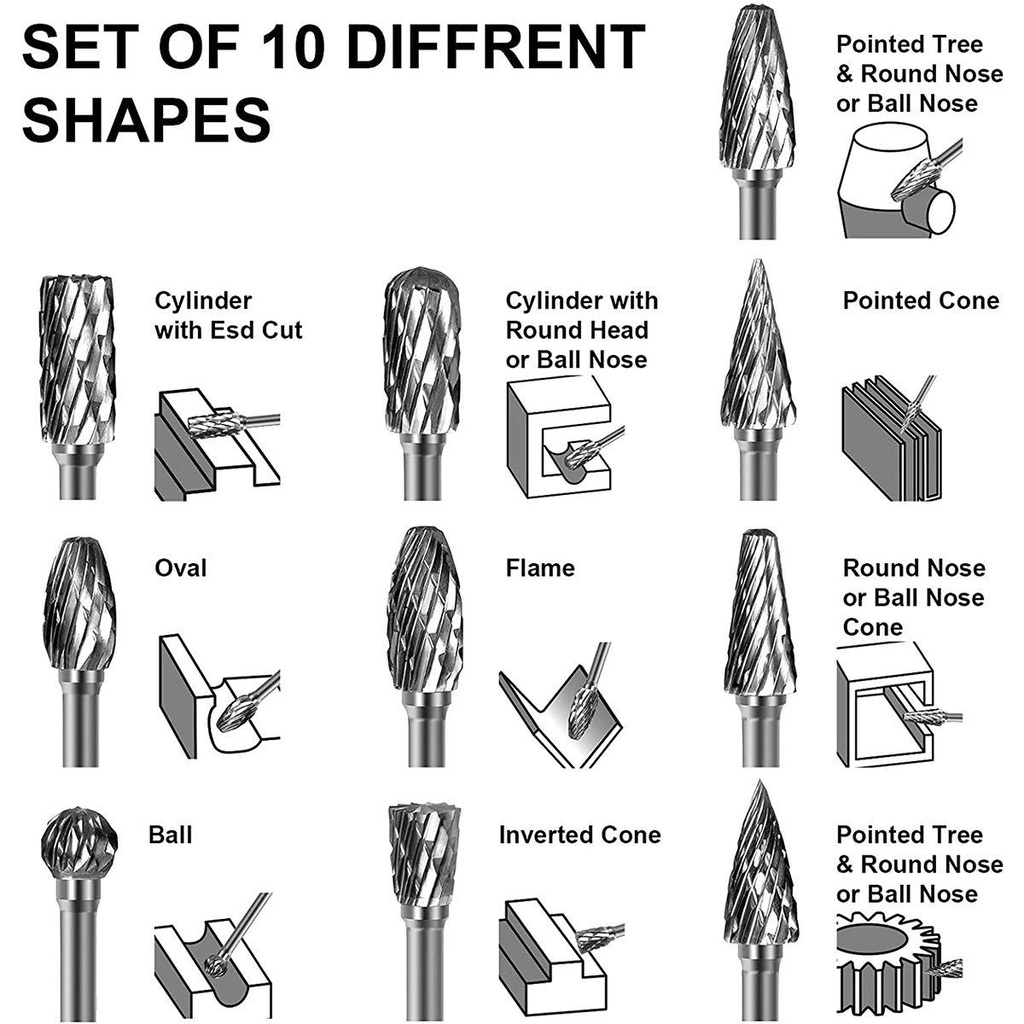 SET OF 10 DIFFRENT SHAPES

Pointed Tree & Round Nose or Ball Nose

Cylinder with Esd Cut

Cylinder with Round Head or Ball Nose

Pointed Cone

Oval

Flame

Round Nose or Ball Nose Cone

Ball

Inverted Cone

Pointed Tree & Round Nose or Ball Nose