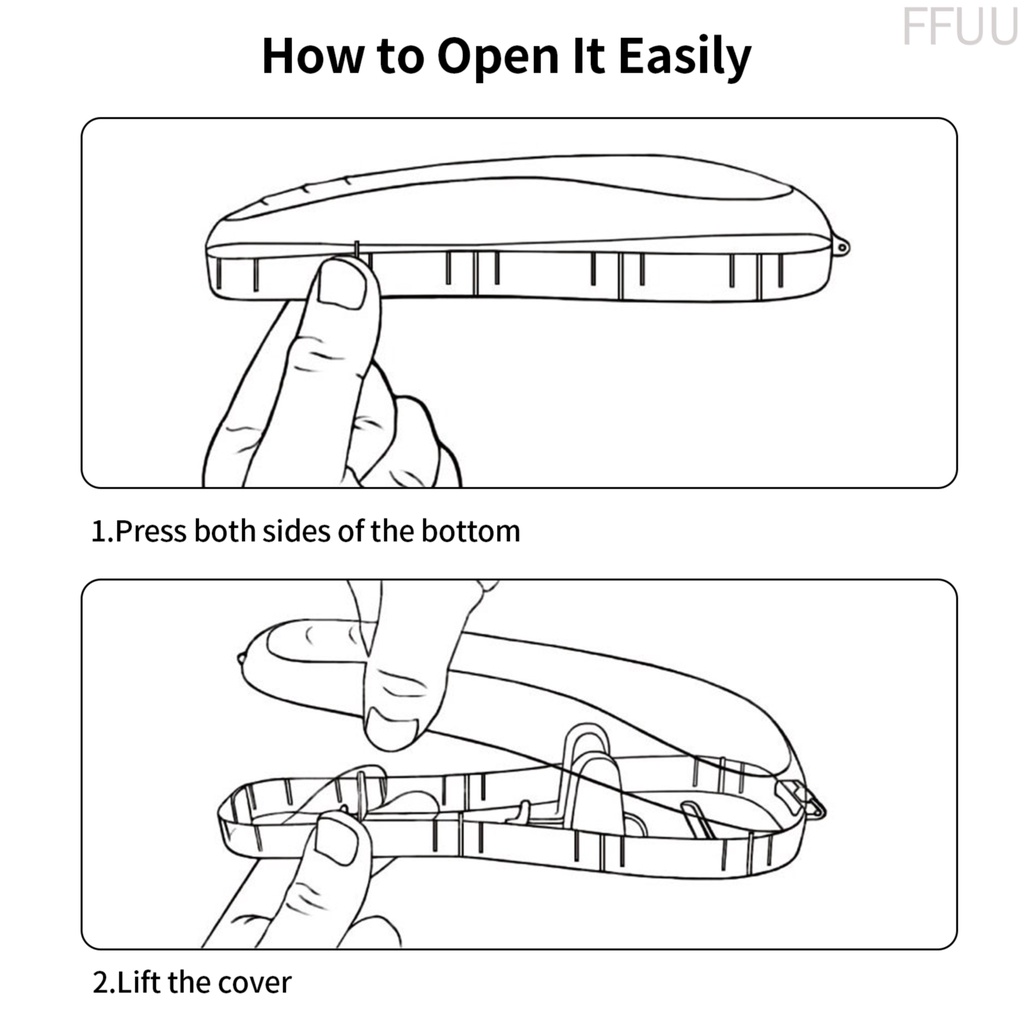 FFUU

How to Open It Easily

1.Press both sides of the bottom

2.Lift the cover