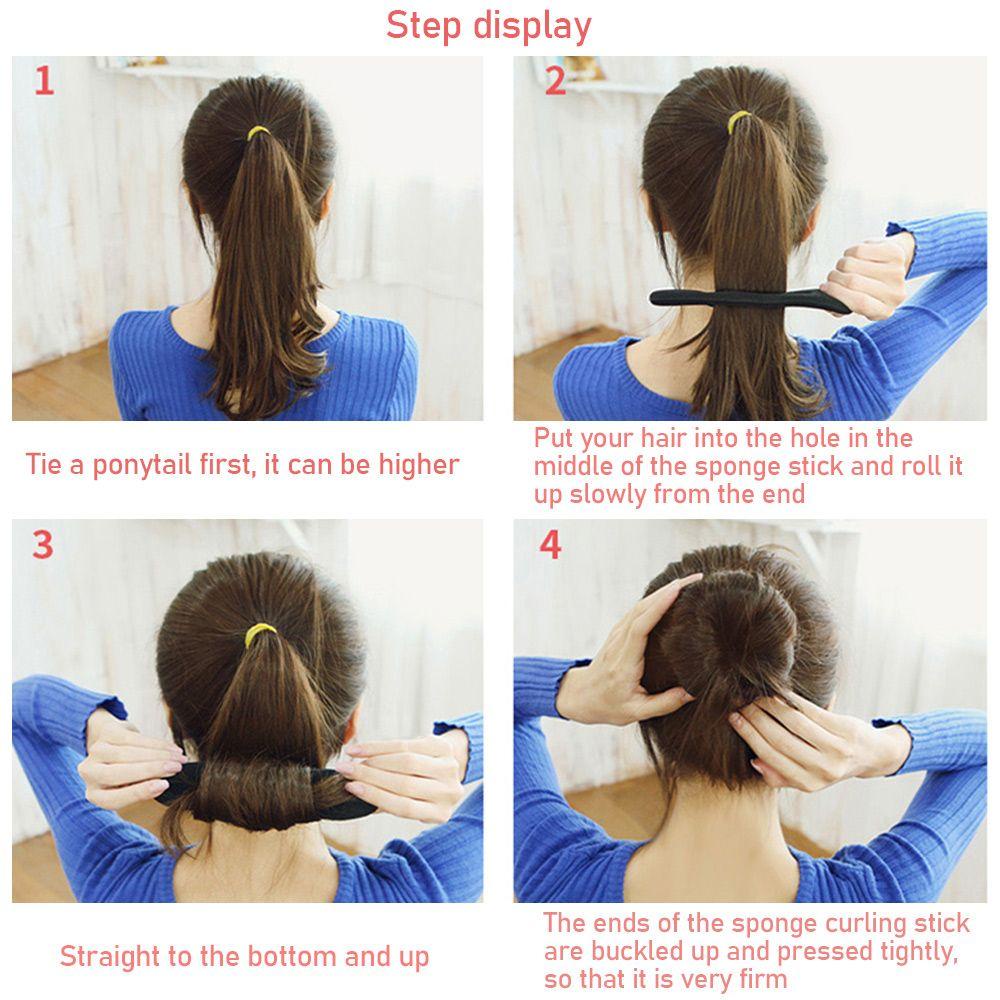 Step display

1

Tie a ponytail first, it can be higher

2

Put your hair into the hole in the middle of the sponge stick and roll it up slowly from the end

3

Straight to the bottom and up

4

The ends of the sponge curling stick are buckled up and pressed tightly, so that it is very firm