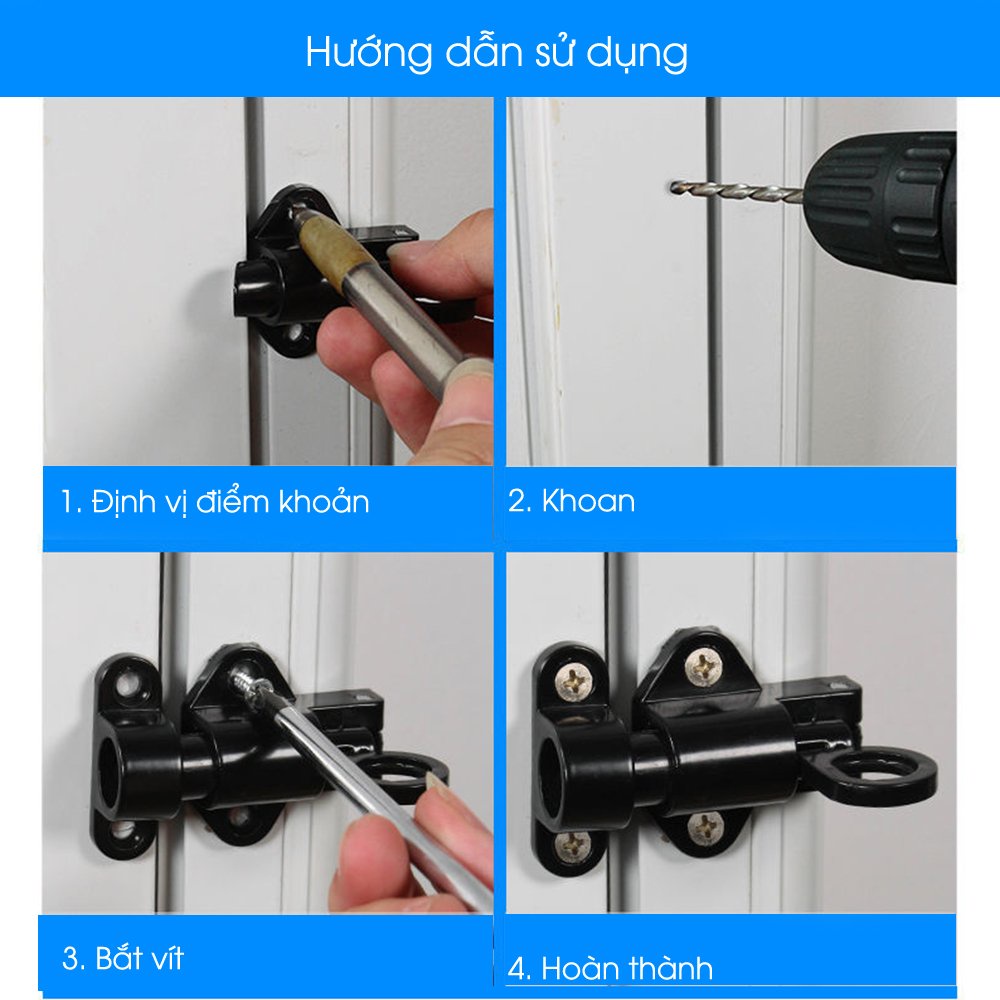 Hướng dẫn sử dụng

1. Định vị điểm khoản

2. Khoan

3. Bắt vít

4. Hoàn thành