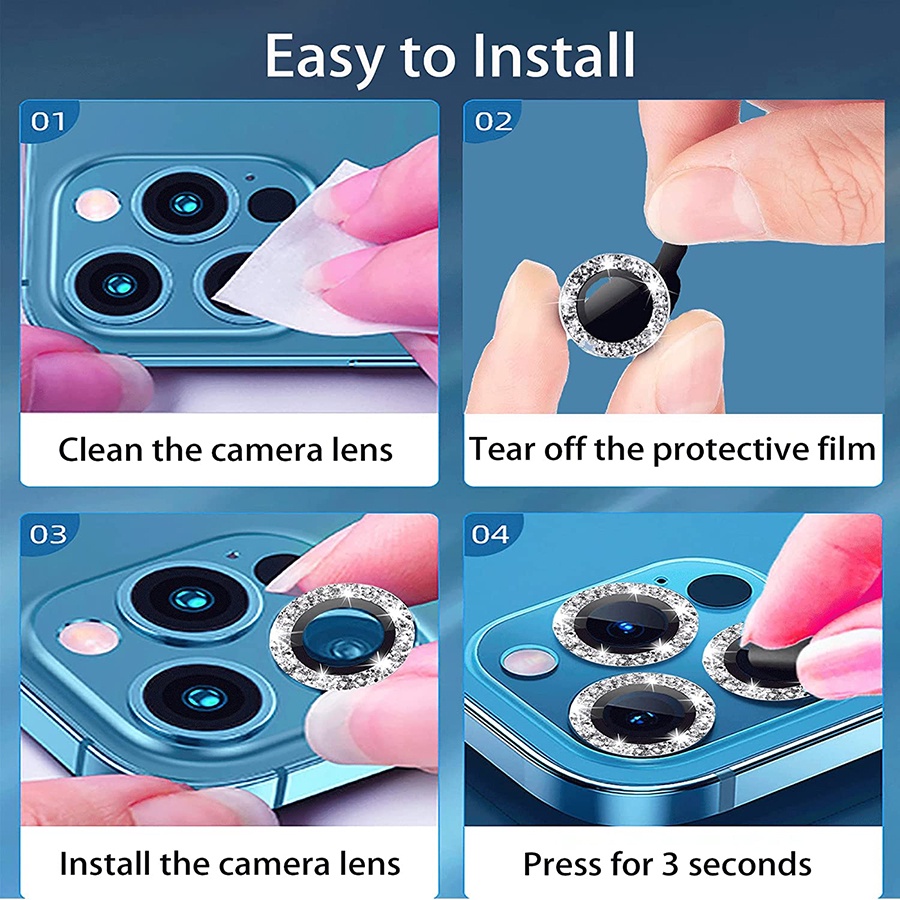 Easy to Install

01

Clean the camera lens

02

Tear off the protective film

03

Install the camera lens

04

Press for 3 seconds