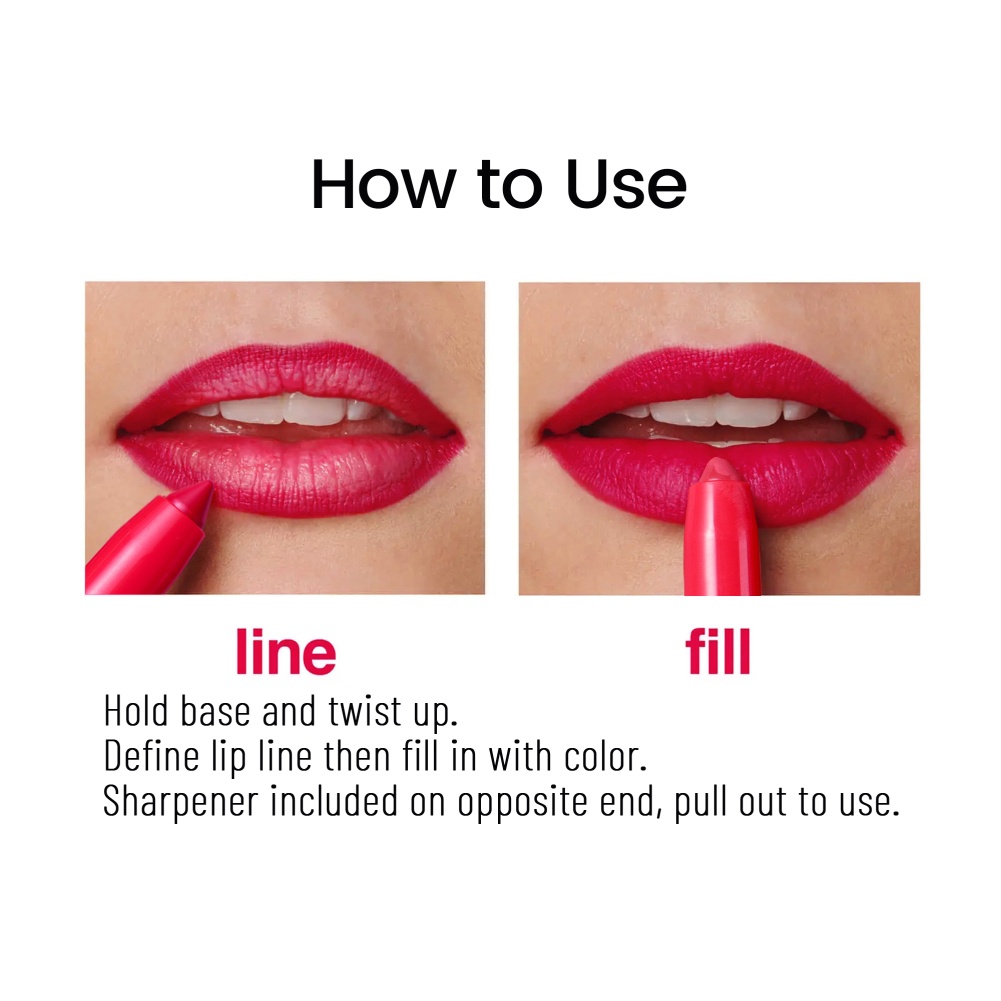 How to Use

line

fill

Hold base and twist up.
Define lip line then fill in with color.
Sharpener included on opposite end, pull out to use.