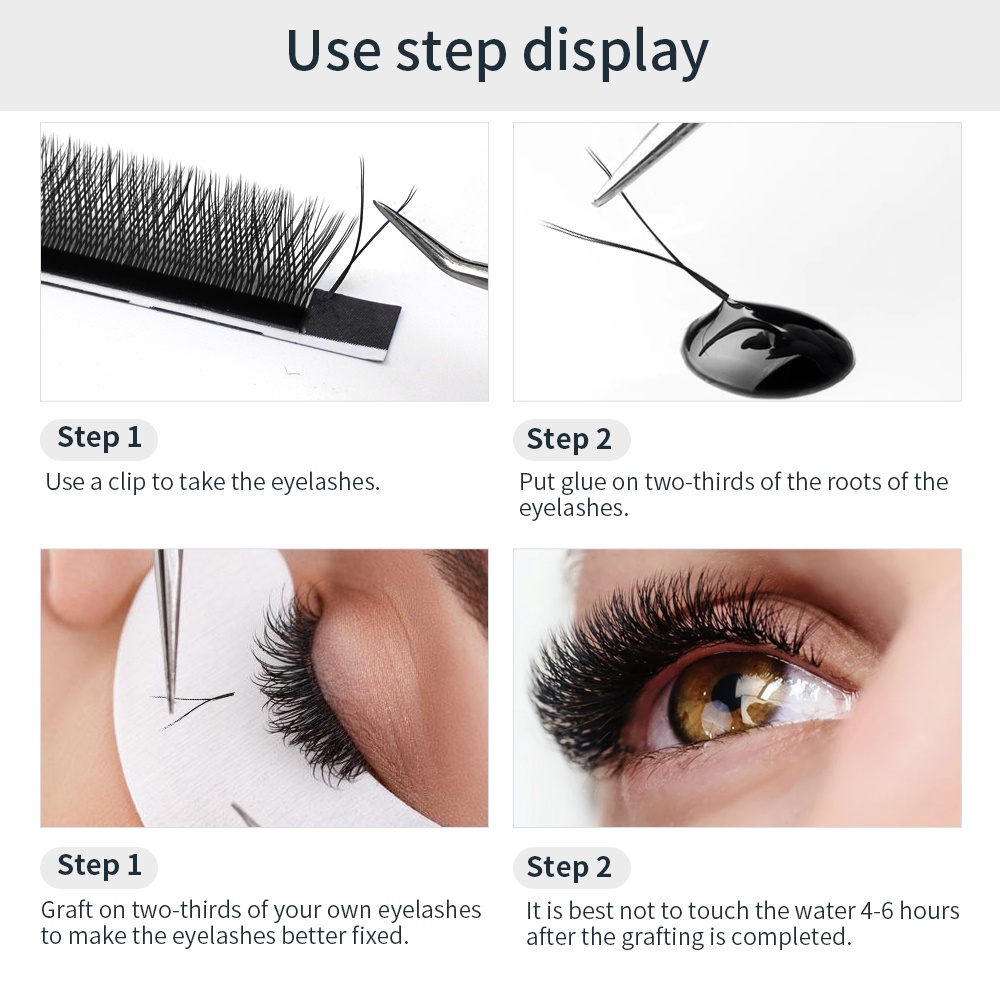 Use step display

Step 1
Use a clip to take the eyelashes.

Step 2
Put glue on two-thirds of the roots of the eyelashes.

Step 1
Graft on two-thirds of your own eyelashes to make the eyelashes better fixed.

Step 2
It is best not to touch the water 4-6 hours after the grafting is completed.