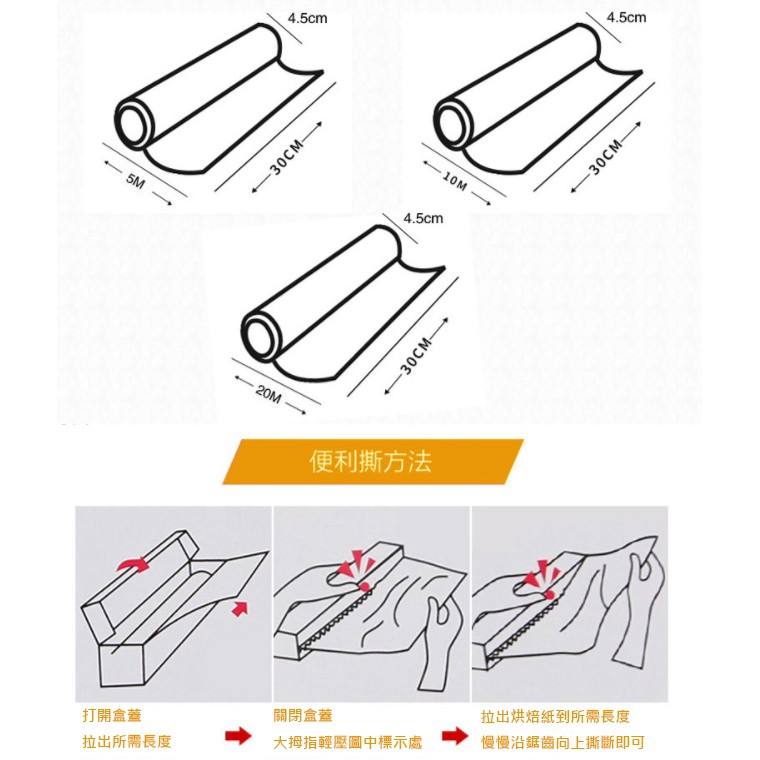 4.5cm
5M
30CM

4.5cm
10M
30CM

4.5cm
20M
30CM

便利撕方法

打開盒蓋
拉出所需長度

關閉盒蓋
大拇指輕壓圖中標示處

拉出烘焙紙到所需長度
慢慢沿鋸齒向上撕斷即可