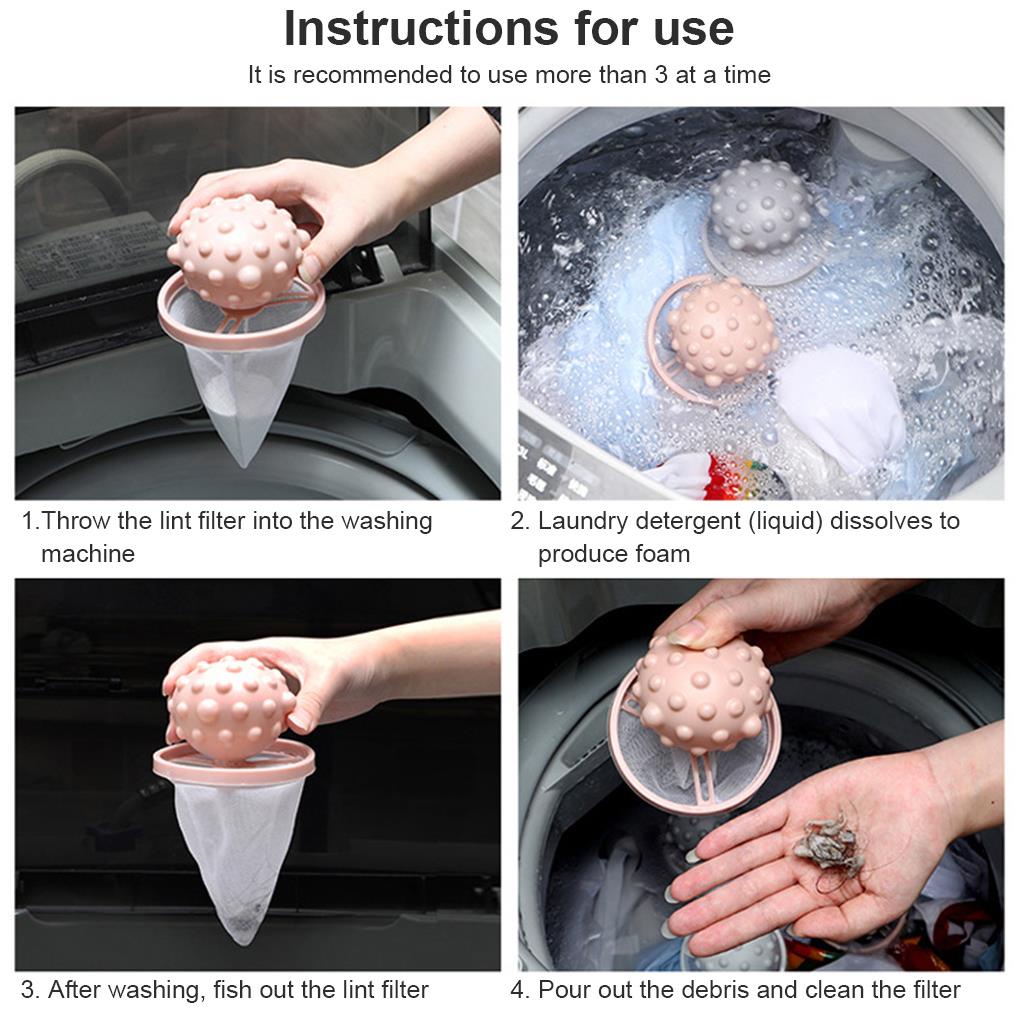 Instructions for use

It is recommended to use more than 3 at a time

1.Throw the lint filter into the washing machine

2. Laundry detergent (liquid) dissolves to produce foam

3. After washing, fish out the lint filter

4. Pour out the debris and clean the filter