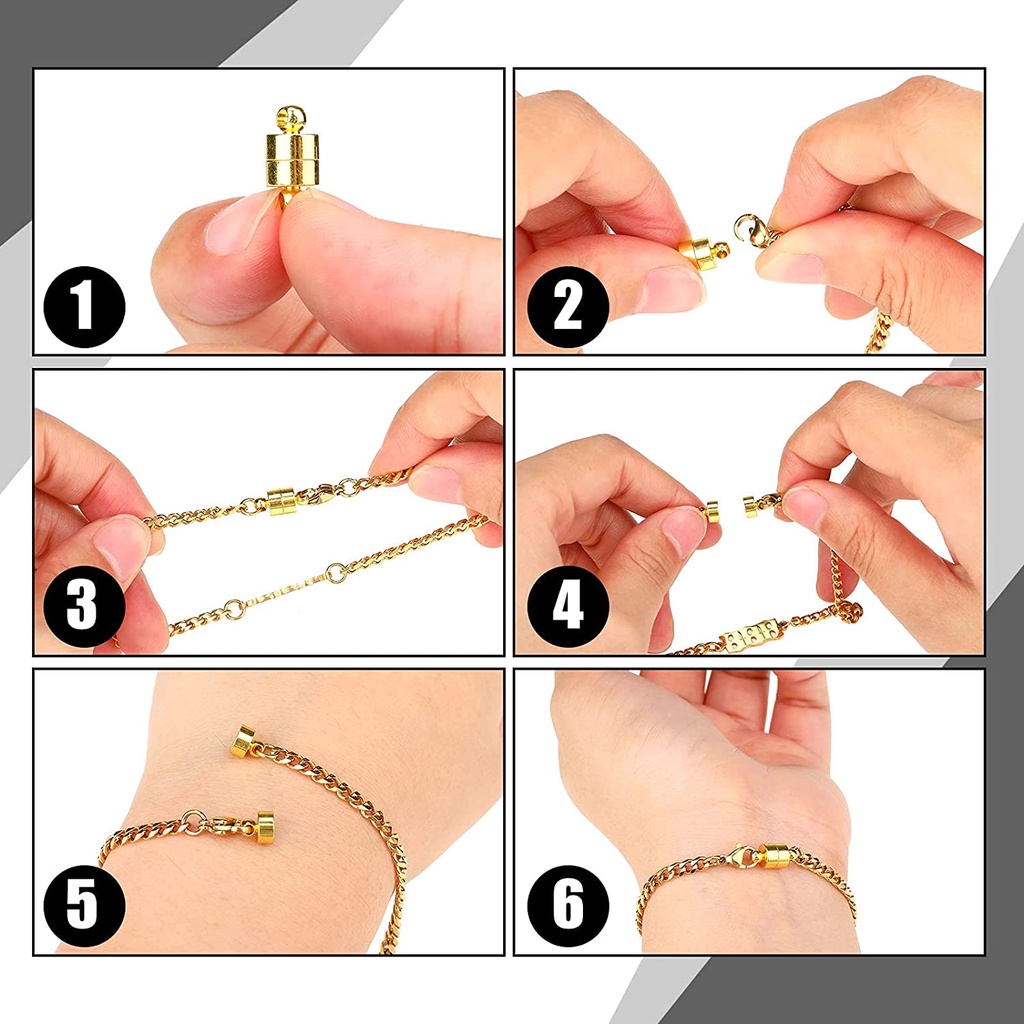 1

2

3

4

5

6