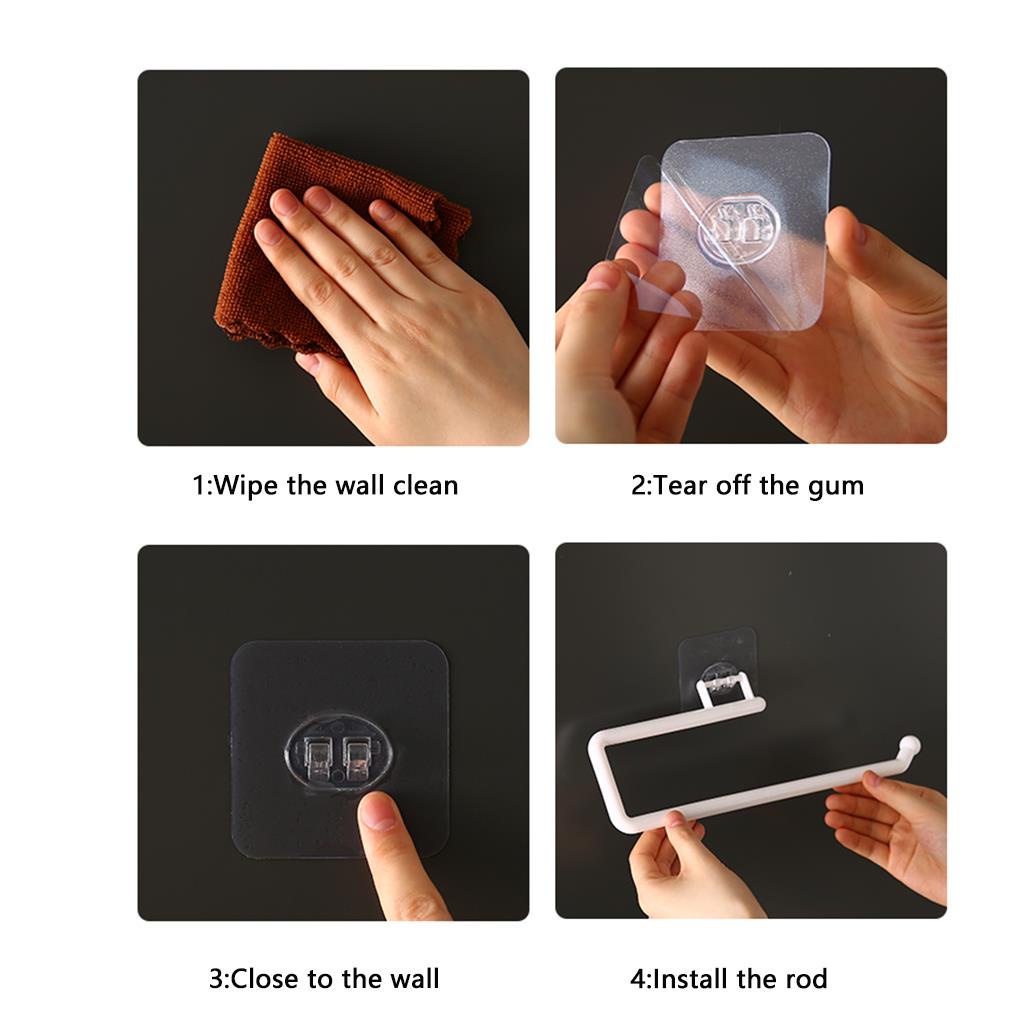 1:Wipe the wall clean

2:Tear off the gum

3:Close to the wall

4:Install the rod