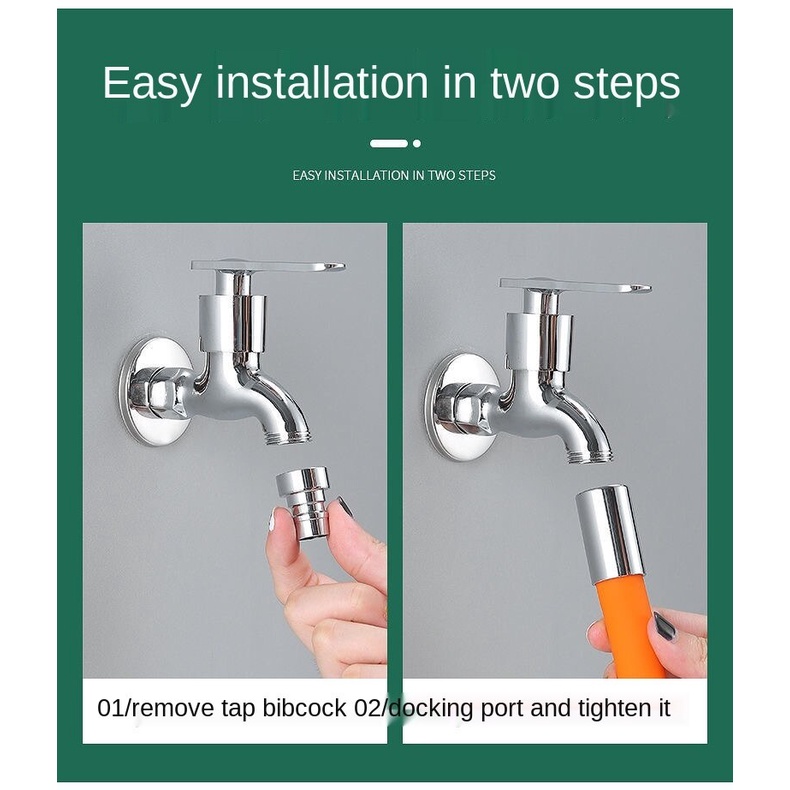 Easy installation in two steps

EASY INSTALLATION IN TWO STEPS

01/remove tap bibcock 02/docking port and tighten it