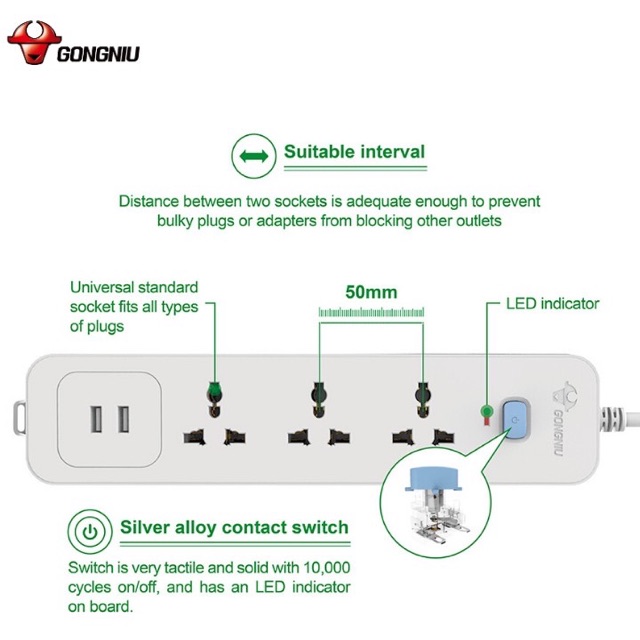 GONGNIU

Suitable interval

Distance between two sockets is adequate enough to prevent bulky plugs or adapters from blocking other outlets

Universal standard socket fits all types of plugs

50mm

LED indicator

GONGNIU

Silver alloy contact switch

Switch is very tactile and solid with 10,000 cycles on/off, and has an LED indicator on board.