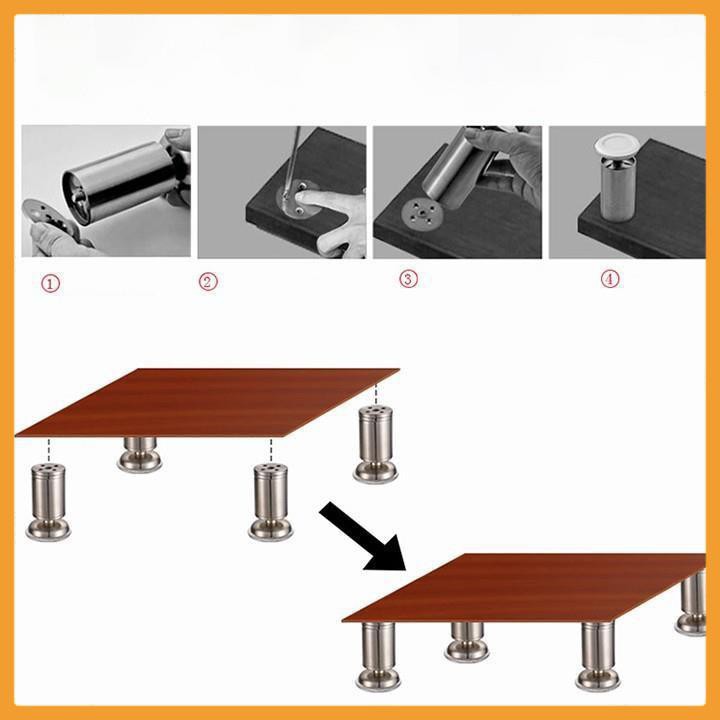 ① ② ③ ④