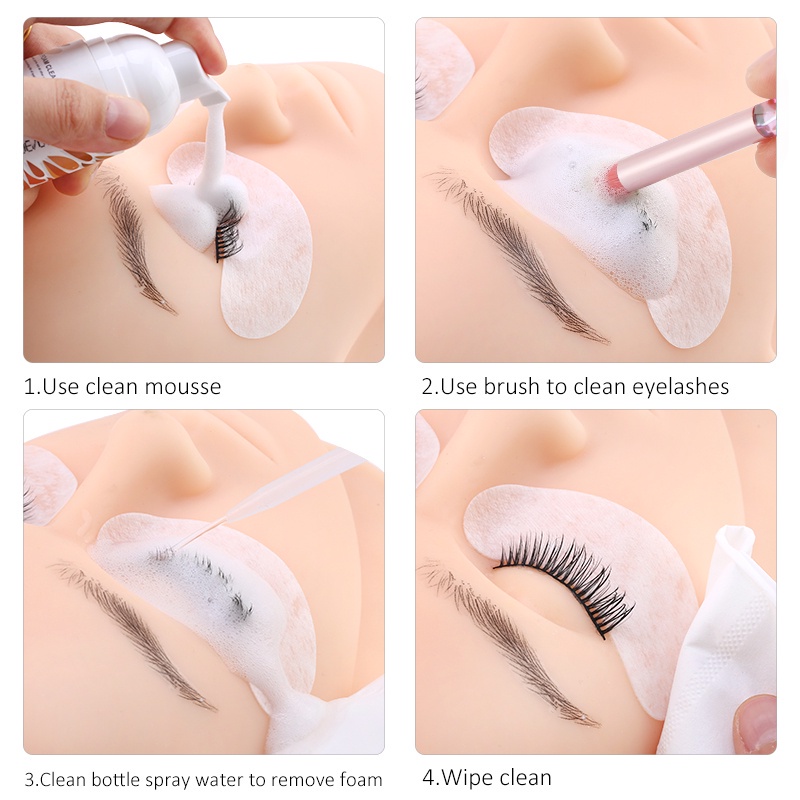 1.Use clean mousse

2.Use brush to clean eyelashes

3.Clean bottle spray water to remove foam

4.Wipe clean