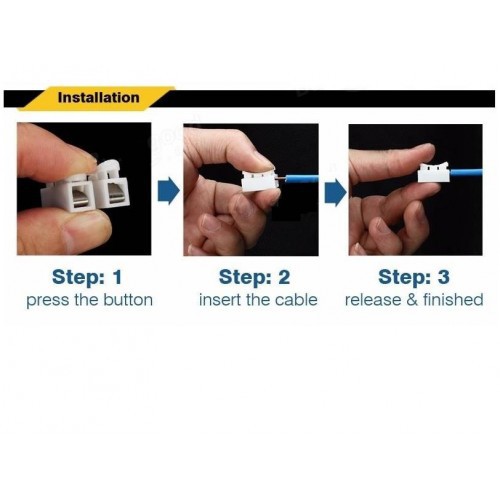 Installation

Step: 1
press the button

Step: 2
insert the cable

Step: 3
release & finished