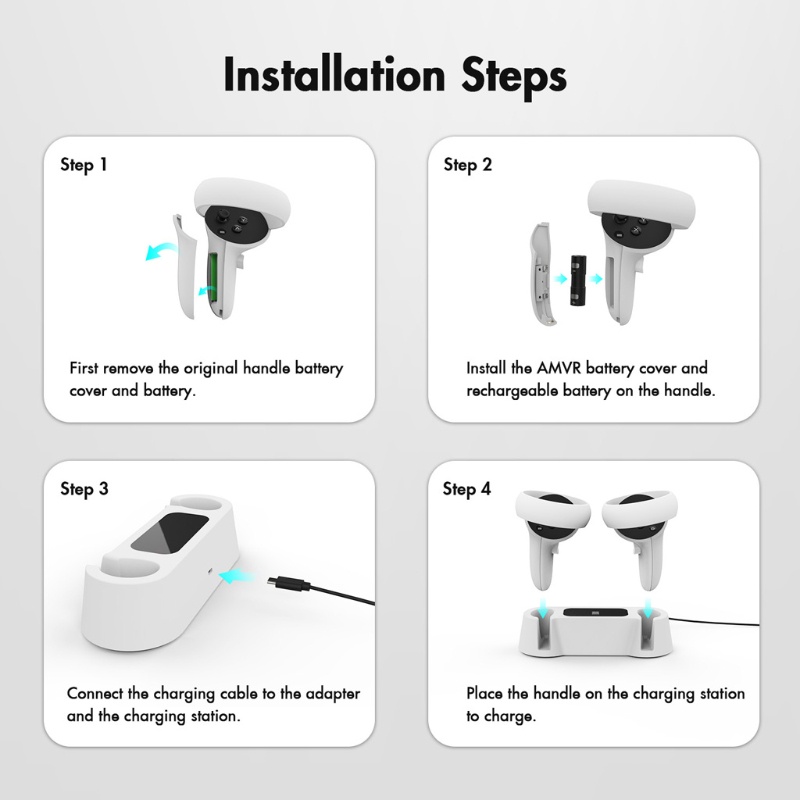 Installation Steps

Step 1

First remove the original handle battery cover and battery.

Step 2

Install the AMVR battery cover and rechargeable battery on the handle.

Step 3

Connect the charging cable to the adapter and the charging station.

Step 4

Place the handle on the charging station to charge.