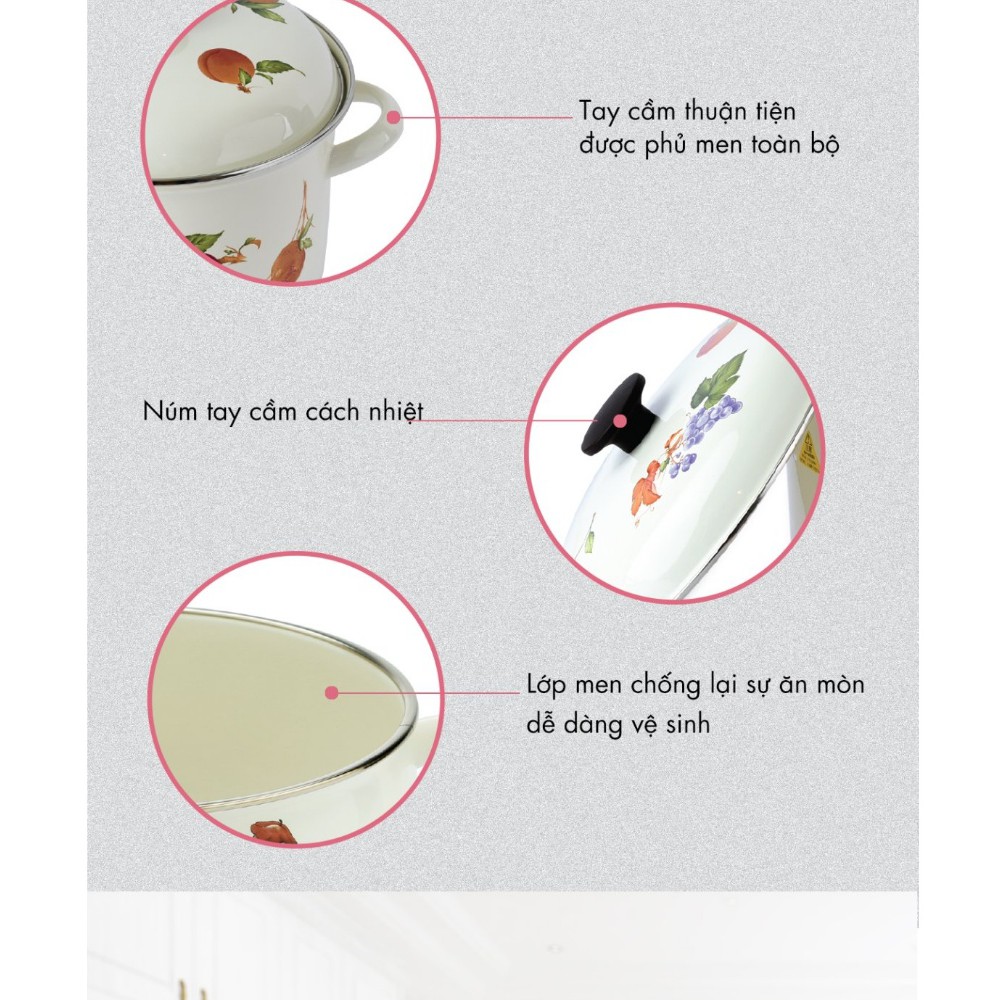 Tay cầm thuận tiện
được phủ men toàn bộ

Núm tay cầm cách nhiệt

Lớp men chống lại sự ăn mòn
dễ dàng vệ sinh