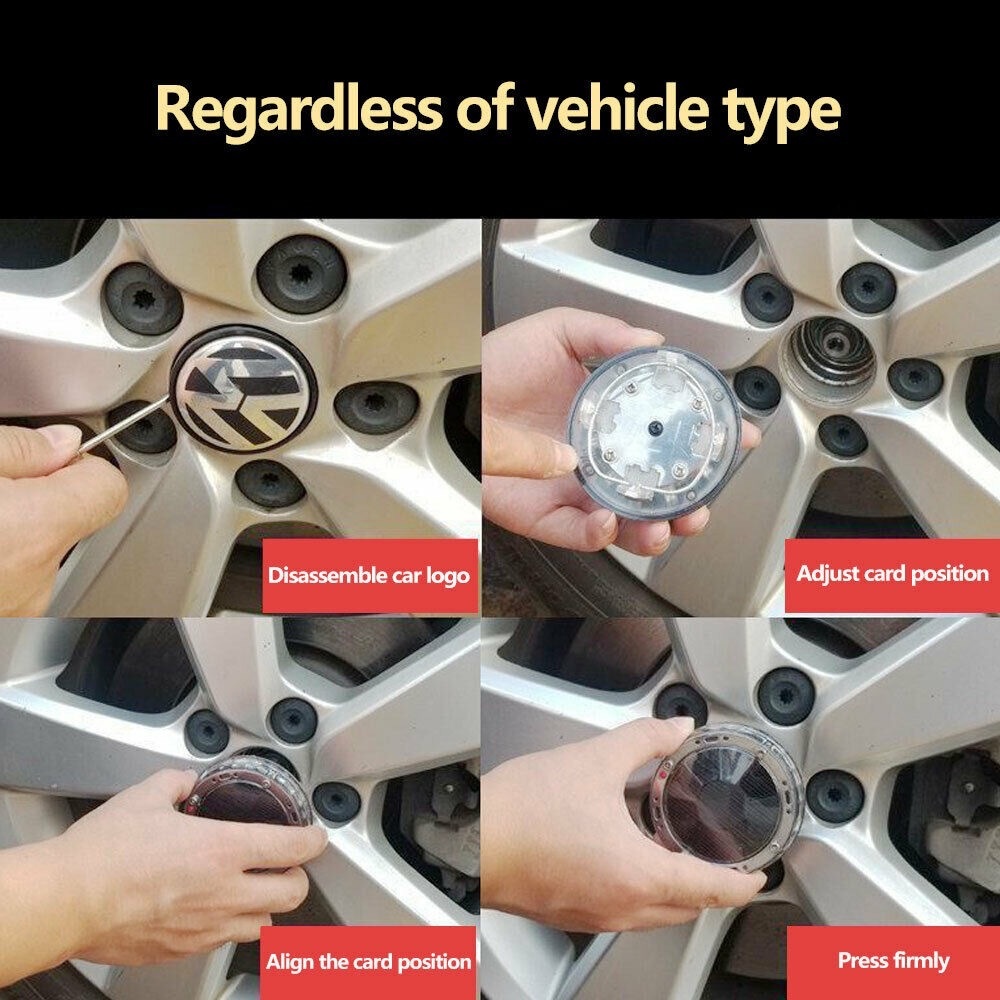 Regardless of vehicle type

Disassemble car logo

Adjust card position

Align the card position

Press firmly