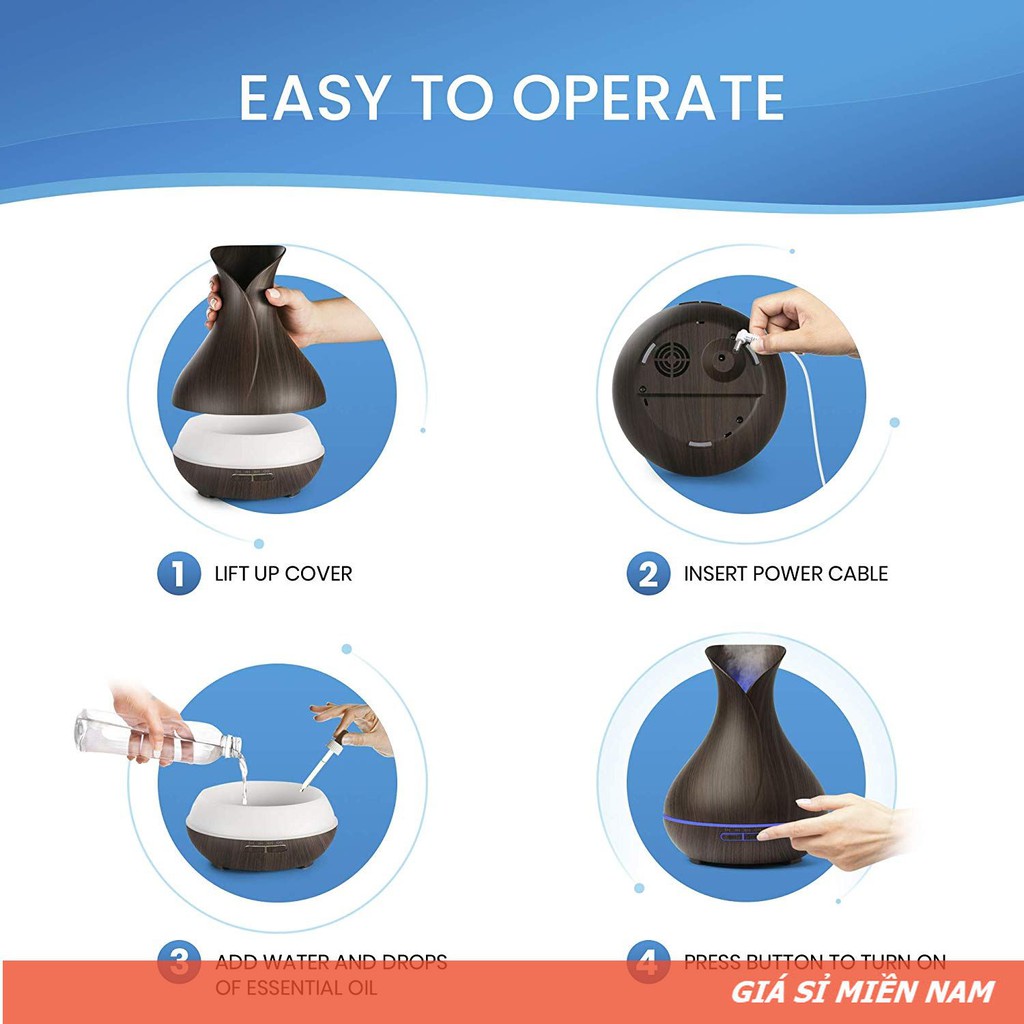 EASY TO OPERATE

1 LIFT UP COVER

2 INSERT POWER CABLE

3 ADD WATER AND DROPS OF ESSENTIAL OIL

4 PRESS BUTTON TO TURN ON

GIÁ SỈ MIỀN NAM